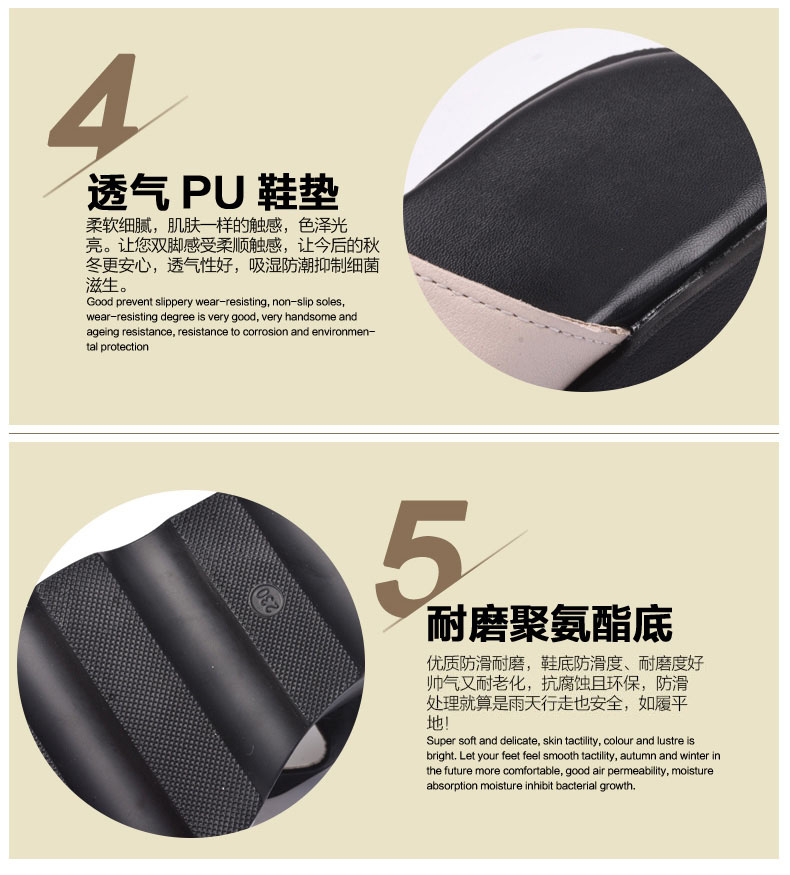 4

透气 PU 鞋垫

柔软细腻，肌肤一样的触感，色泽光亮。让您双脚感受柔顺触感，让今后的秋冬更安心，透气性好，吸湿防潮抑制细菌滋生。

Good prevent slippery wear-resisting, non-slip soles, wear-resisting degree is very good, very handsome and ageing resistance, resistance to corrosion and environmental protection

230

5

耐磨聚氨酯底

优质防滑耐磨，鞋底防滑度、耐磨度好帅气又耐老化，抗腐蚀且环保，防滑处理就算是雨天行走也安全，如履平地！

Super soft and delicate, skin tactility, colour and lustre is bright. Let your feet feel smooth tactility, autumn and winter in the future more comfortable, good air permeability, moisture absorption moisture inhibit bacterial growth.