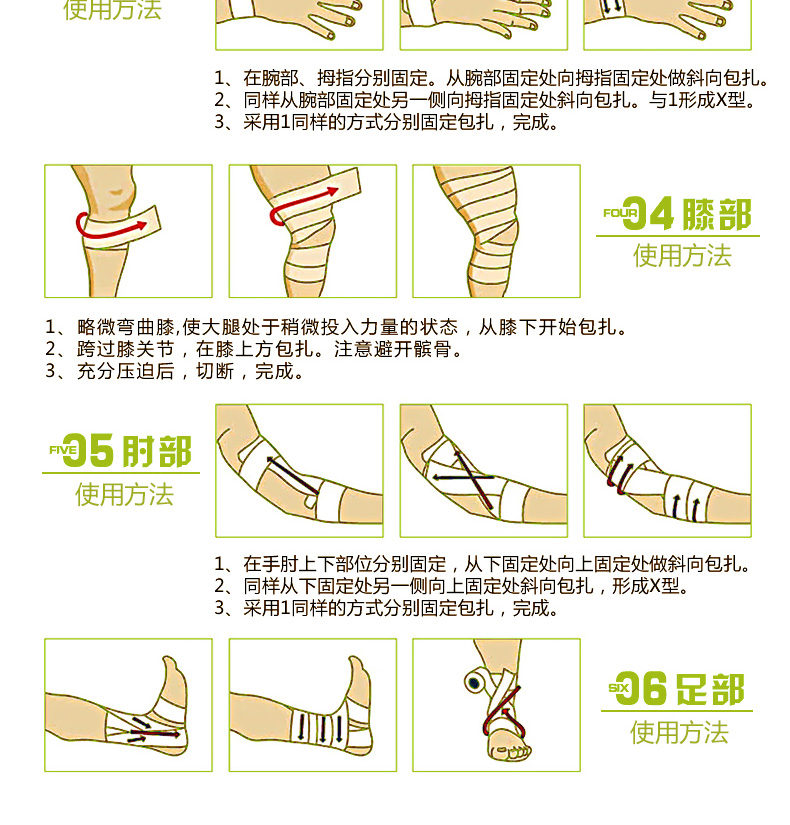 使用方法

1、在腕部、拇指分别固定。从腕部固定处向拇指固定处做斜向包扎。
2、同样从腕部固定处另一侧向拇指固定处斜向包扎。与1形成X型。
3、采用1同样的方式分别固定包扎，完成。

FOUR 04 膝部
使用方法

1、略微弯曲膝,使大腿处于稍微投入力量的状态，从膝下开始包扎。
2、跨过膝关节，在膝上方包扎。注意避开髌骨。
3、充分压迫后，切断，完成。

FIVE 05 肘部
使用方法

1、在手肘上下部位分别固定，从下固定处向上固定处做斜向包扎。
2、同样从下固定处另一侧向上固定处斜向包扎，形成X型。
3、采用1同样的方式分别固定包扎，完成。

SIX 06 足部
使用方法