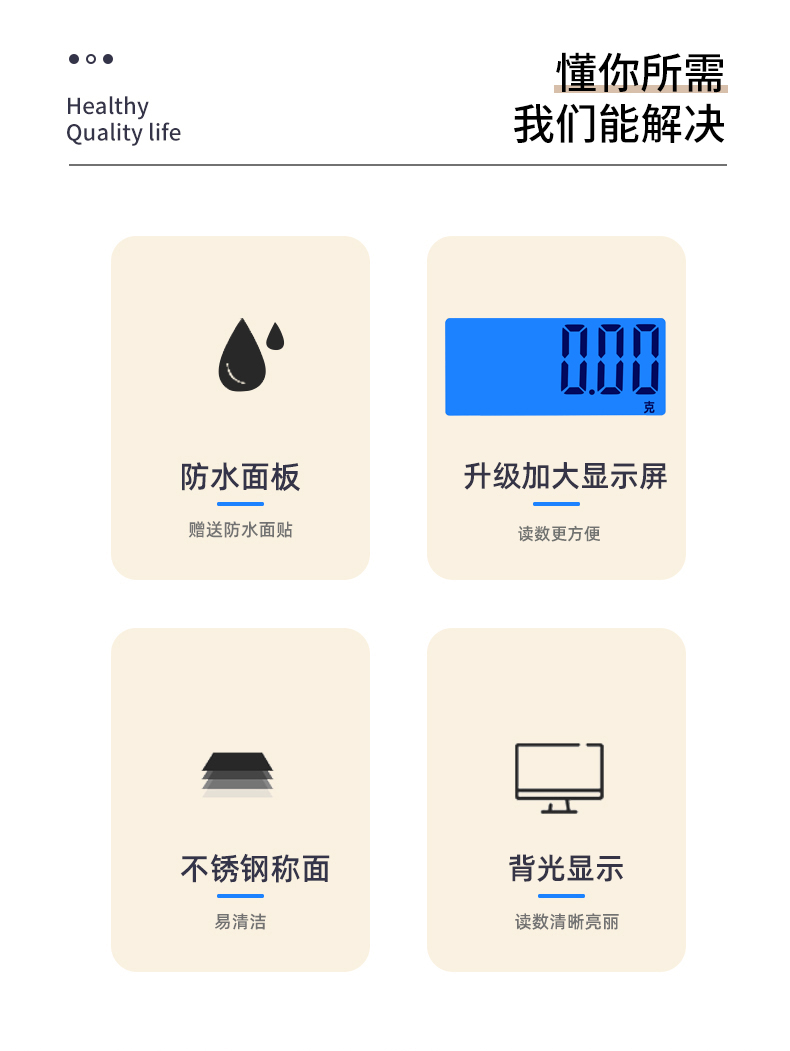 Healthy
Quality life

懂你所需
我们能解决

防水面板

赠送防水面贴

0.00
克

升级加大显示屏

读数更方便

不锈钢称面

易清洁

背光显示

读数清晰亮丽