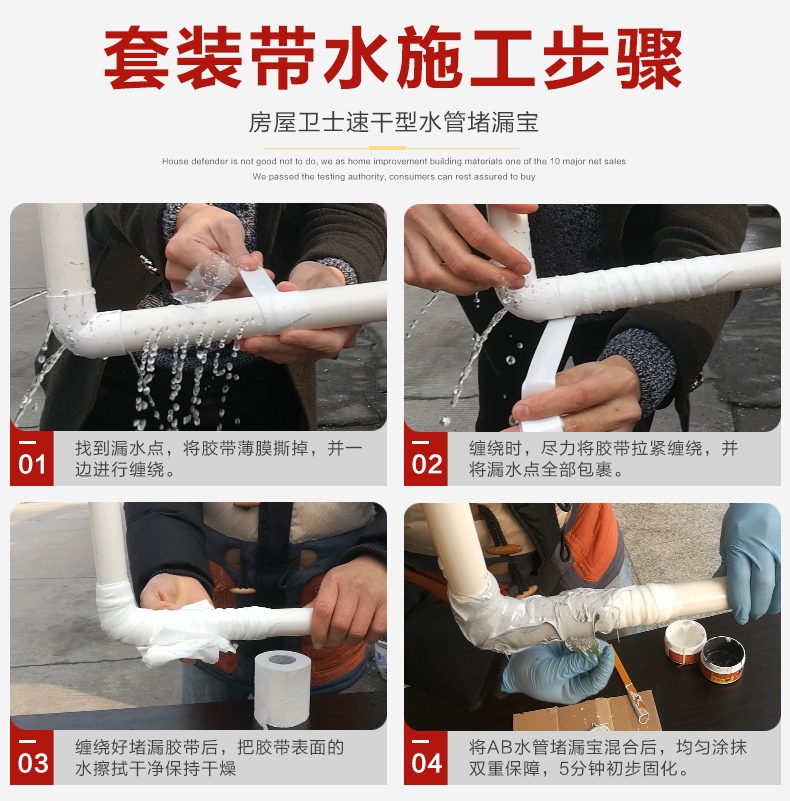 套装带水施工步骤

房屋卫士速干型水管堵漏宝

House defender is not good not to do, we as home improvement building materials one of the 10 major net sales
We passed the testing authority, consumers can rest assured to buy

01 找到漏水点，将胶带薄膜撕掉，并一边进行缠绕。

02 缠绕时，尽力将胶带拉紧缠绕，并将漏水点全部包裹。

03 缠绕好堵漏胶带后，把胶带表面的水擦拭干净保持干燥

04 将AB水管堵漏宝混合后，均匀涂抹双重保障，5分钟初步固化。