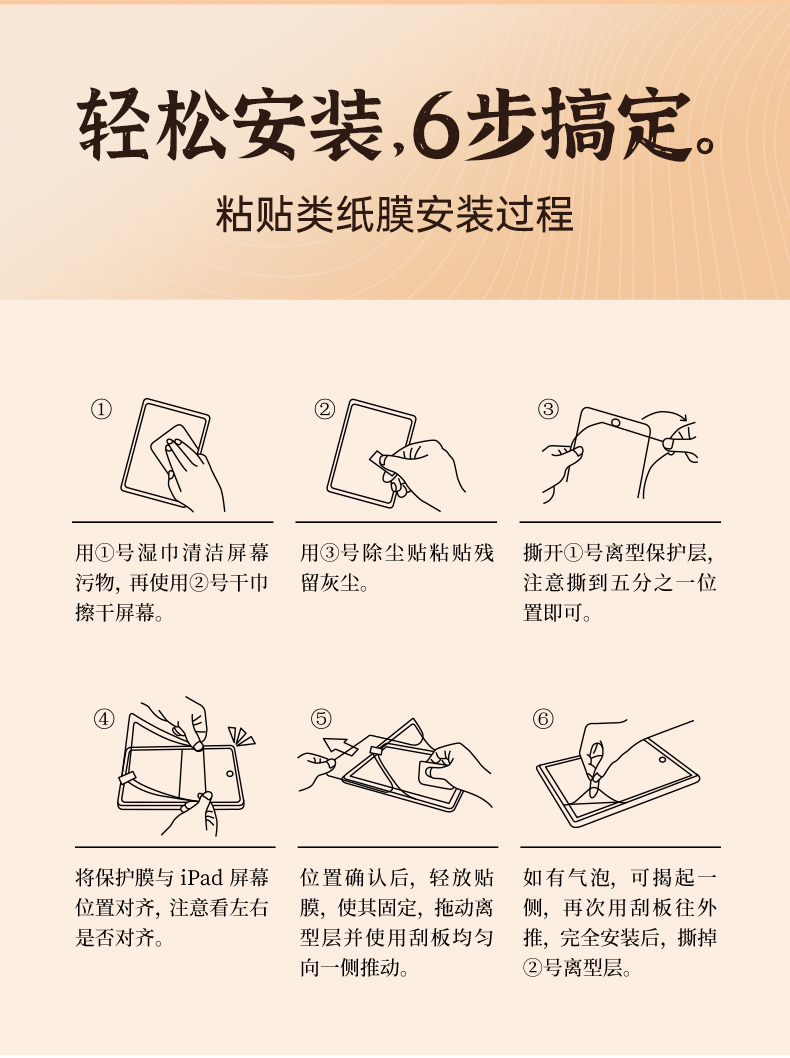 轻松安装,6步搞定。

粘贴类纸膜安装过程

①

用①号湿巾清洁屏幕污物，再使用②号干巾擦干屏幕。

②

用③号除尘贴粘贴残留灰尘。

③

撕开①号离型保护层，注意撕到五分之一位置即可。

④

将保护膜与 iPad 屏幕位置对齐，注意看左右是否对齐。

⑤

位置确认后，轻放贴膜，使其固定，拖动离型层并使用刮板均匀向一侧推动。

⑥

如有气泡，可揭起一侧，再次用刮板往外推，完全安装后，撕掉②号离型层。