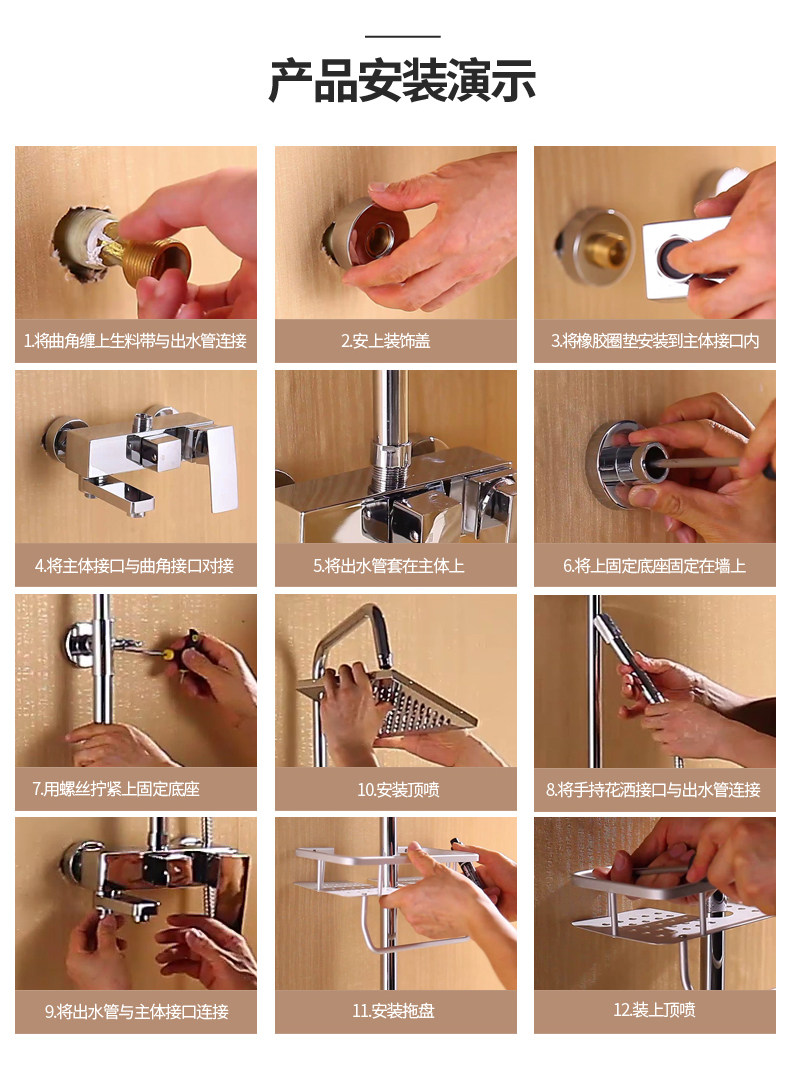 产品安装演示

1.将曲角缠上生料带与出水管连接

2.安上装饰盖

3.将橡胶圈垫安装到主体接口内

4.将主体接口与曲角接口对接

5.将出水管套在主体上

6.将上固定底座固定在墙上

7.用螺丝拧紧上固定底座

10.安装顶喷

8.将手持花洒接口与出水管连接

9.将出水管与主体接口连接

11.安装拖盘

12.装上顶喷