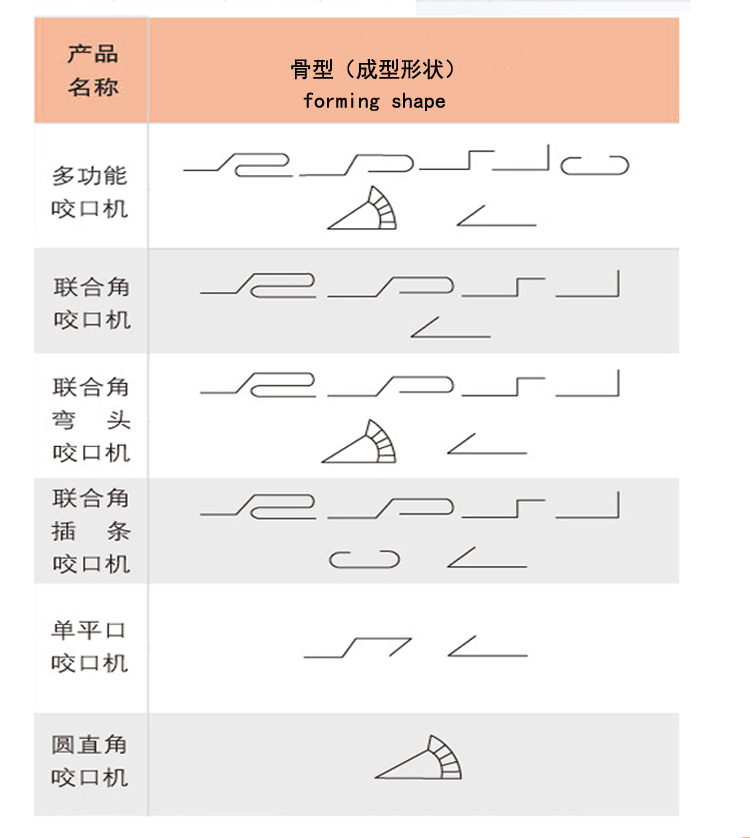 | 产品名称 | 骨型（成型形状） forming shape |
|---|---|
| 多功能咬口机 | |
| 联合角咬口机 | |
| 联合角弯 头咬口机 | |
| 联合角插 条咬口机 | |
| 单平口咬口机 | |
| 圆直角咬口机 | |