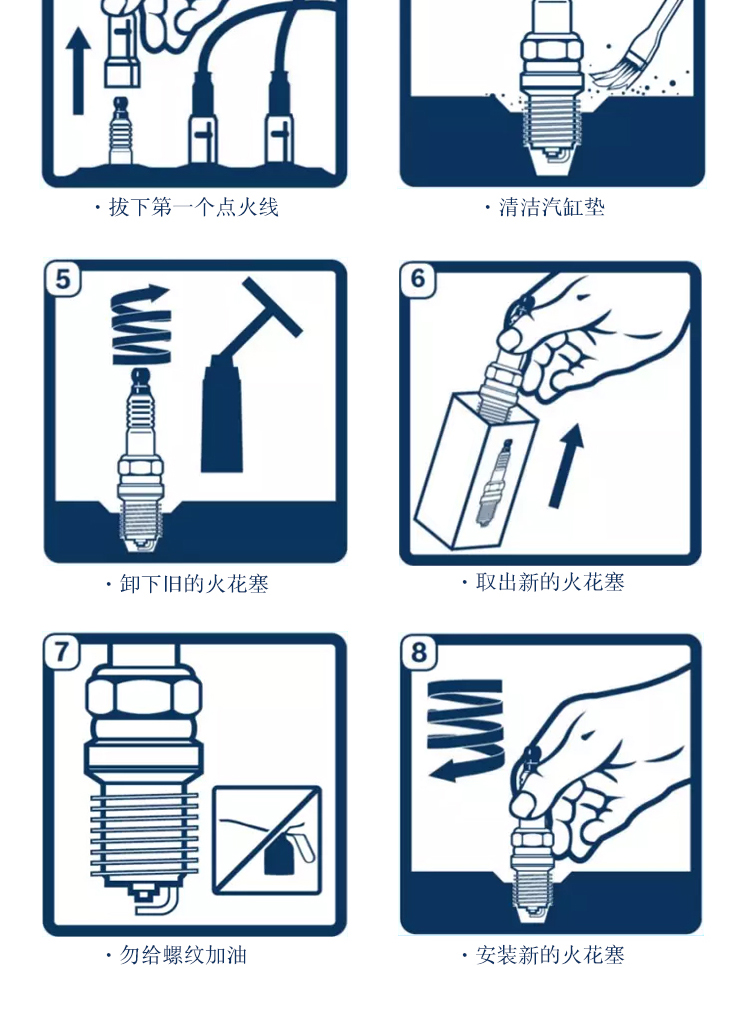 · 拔下第一个点火线

· 清洁汽缸垫

5

· 卸下旧的火花塞

6

· 取出新的火花塞

7

· 勿给螺纹加油

8

· 安装新的火花塞