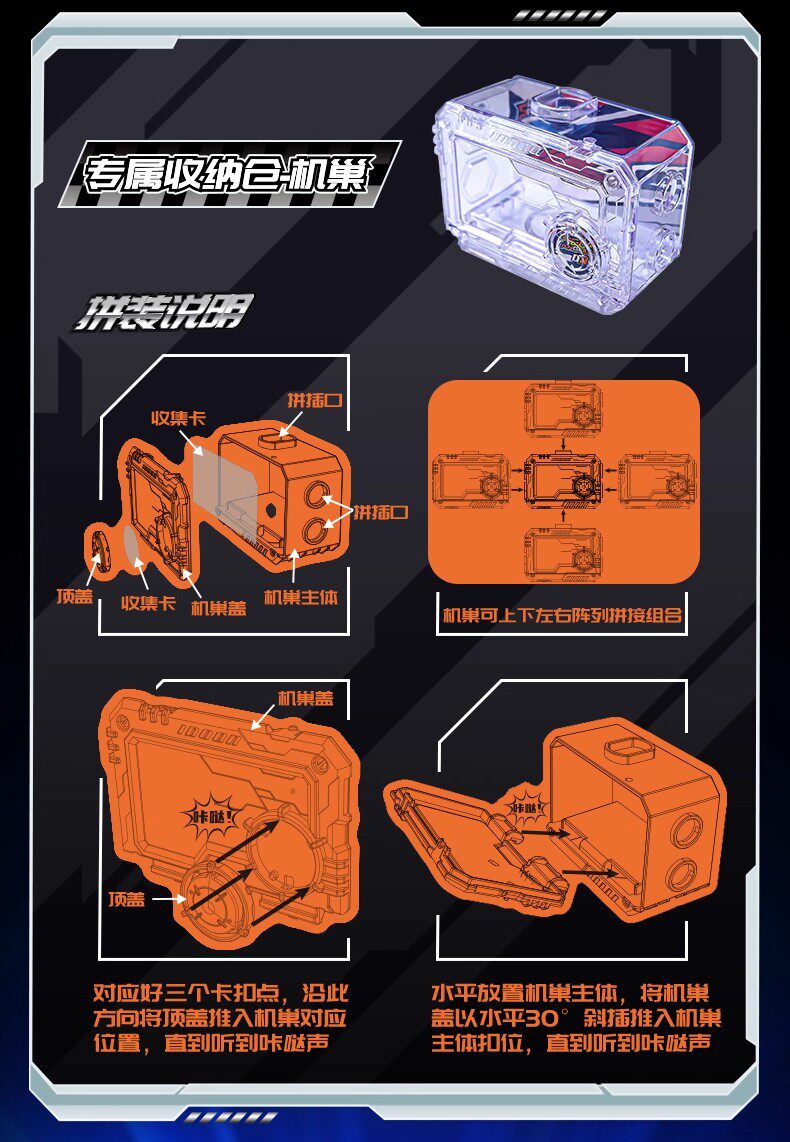 专属收纳仓-机巢

拼装说明

收集卡
拼插口
拼插口
顶盖
收集卡
机巢盖
机巢主体

机巢可上下左右阵列拼接组合

机巢盖
咔哒!
顶盖

咔哒!

对应好三个卡扣点，沿此方向将顶盖推入机巢对应位置，直到听到咔哒声

水平放置机巢主体，将机巢盖以水平30°斜插推入机巢主体扣位，直到听到咔哒声