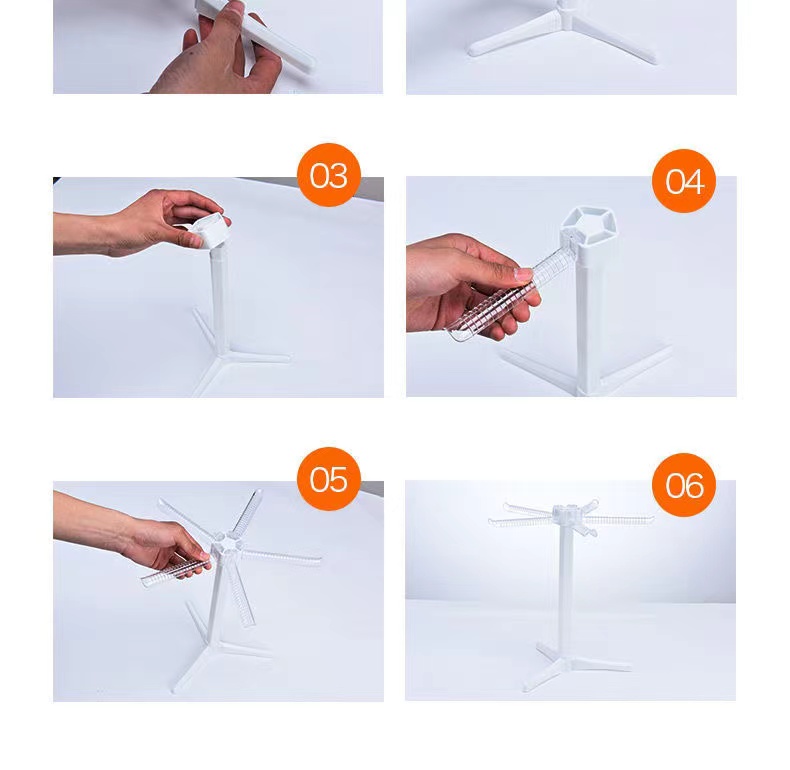 03

04

05

06