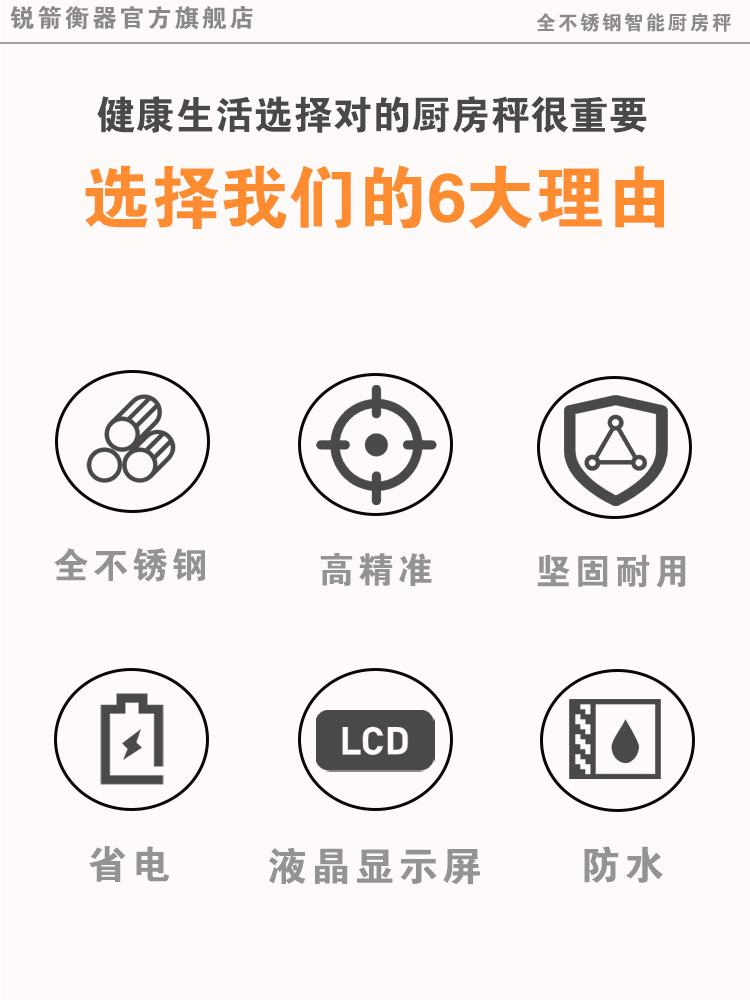 锐箭衡器官方旗舰店

全不锈钢智能厨房秤

健康生活选择对的厨房秤很重要

选择我们的6大理由

全不锈钢

高精准

坚固耐用

LCD

省电

液晶显示屏

防水