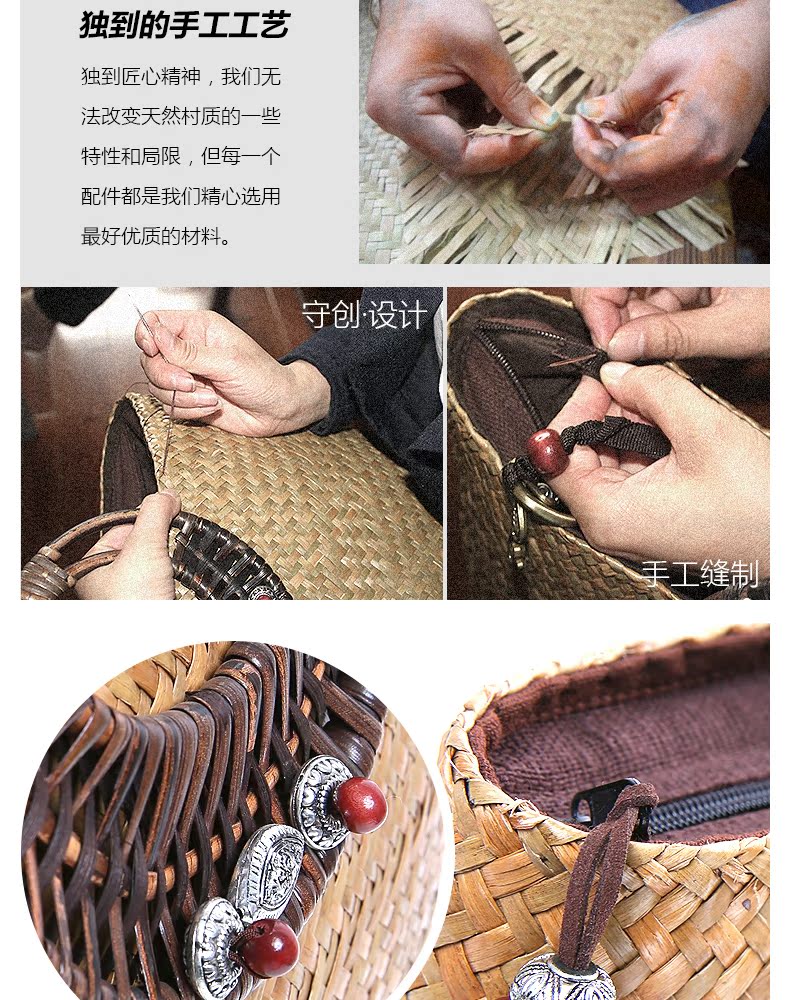 独到的手工工艺

独到匠心精神，我们无法改变天然村质的一些特性和局限，但每一个配件都是我们精心选用最好优质的材料。

守创·设计

手工缝制