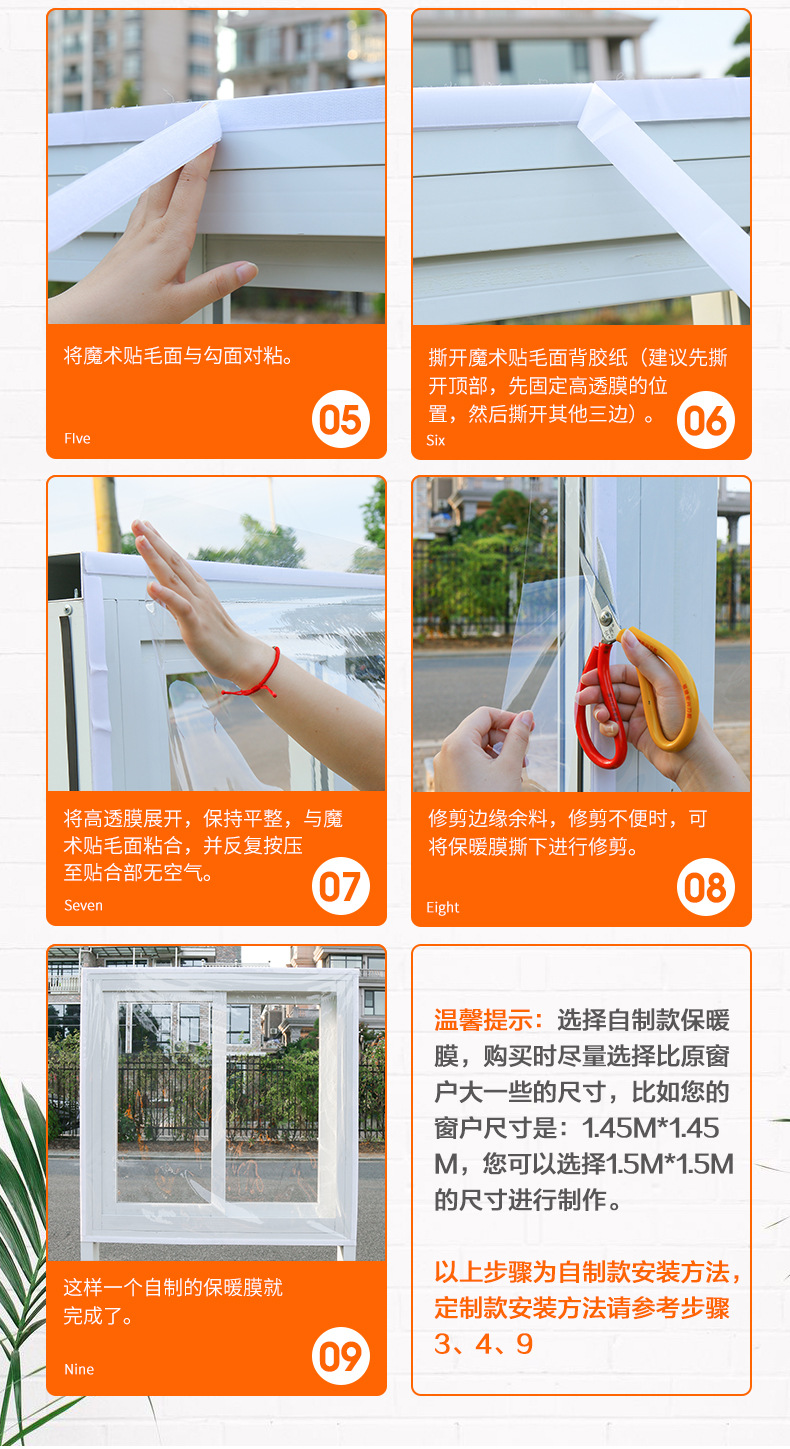 将魔术贴毛面与勾面对粘。

05

FIve

撕开魔术贴毛面背胶纸（建议先撕开顶部，先固定高透膜的位置，然后撕开其他三边）。

06

Six

将高透膜展开，保持平整，与魔术贴毛面粘合，并反复按压至贴合部无空气。

07

Seven

修剪边缘余料，修剪不便时，可将保暖膜撕下进行修剪。

08

Eight

这样一个自制的保暖膜就完成了。

09

Nine

温馨提示：选择自制款保暖膜，购买时尽量选择比原窗户大一些的尺寸，比如您的窗户尺寸是：1.45M*1.45M，您可以选择1.5M*1.5M的尺寸进行制作。

以上步骤为自制款安装方法，定制款安装方法请参考步骤3、4、9