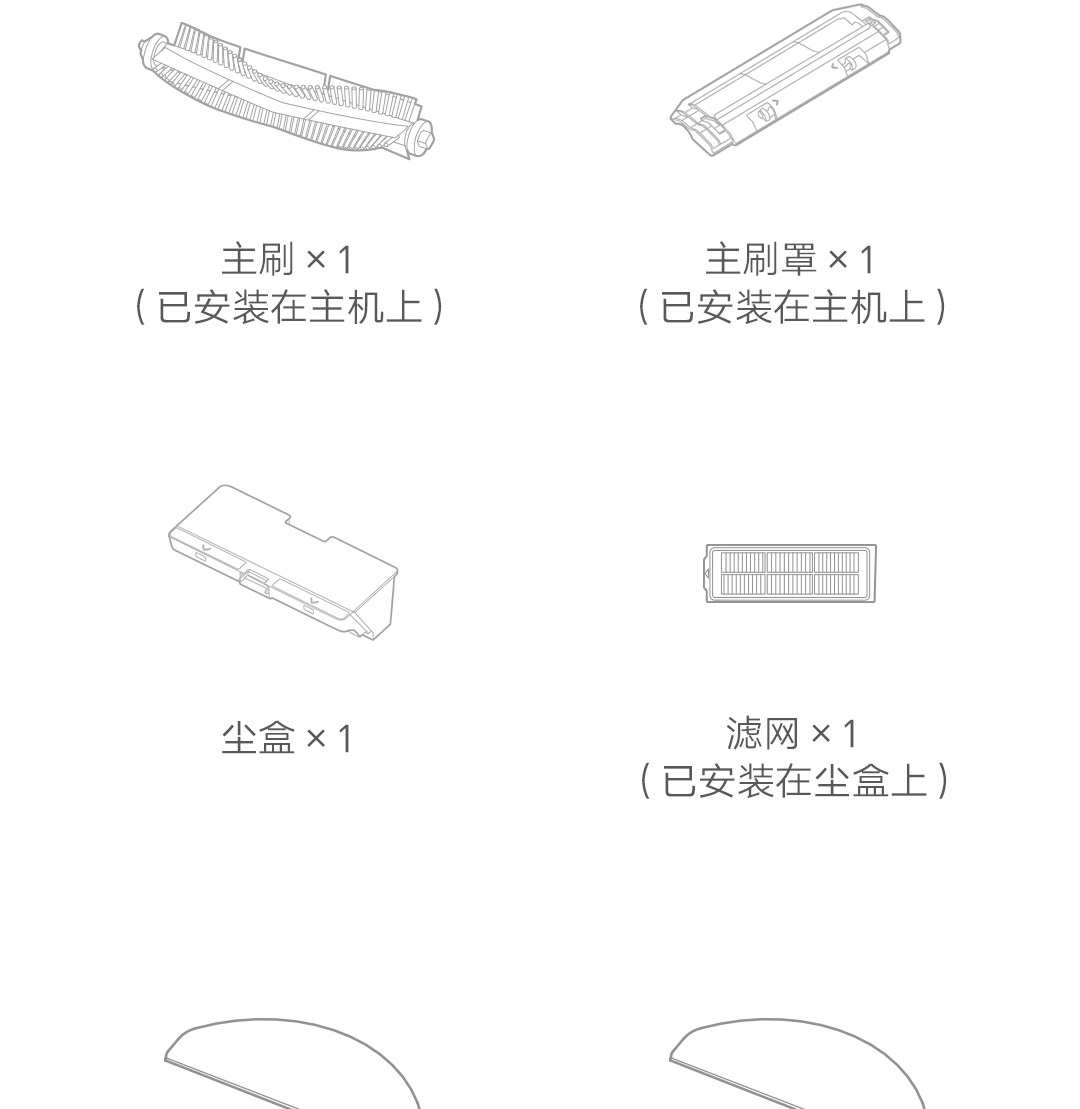 主刷 × 1
（已安装在主机上）

主刷罩 × 1
（已安装在主机上）

尘盒 × 1

滤网 × 1
（已安装在尘盒上）