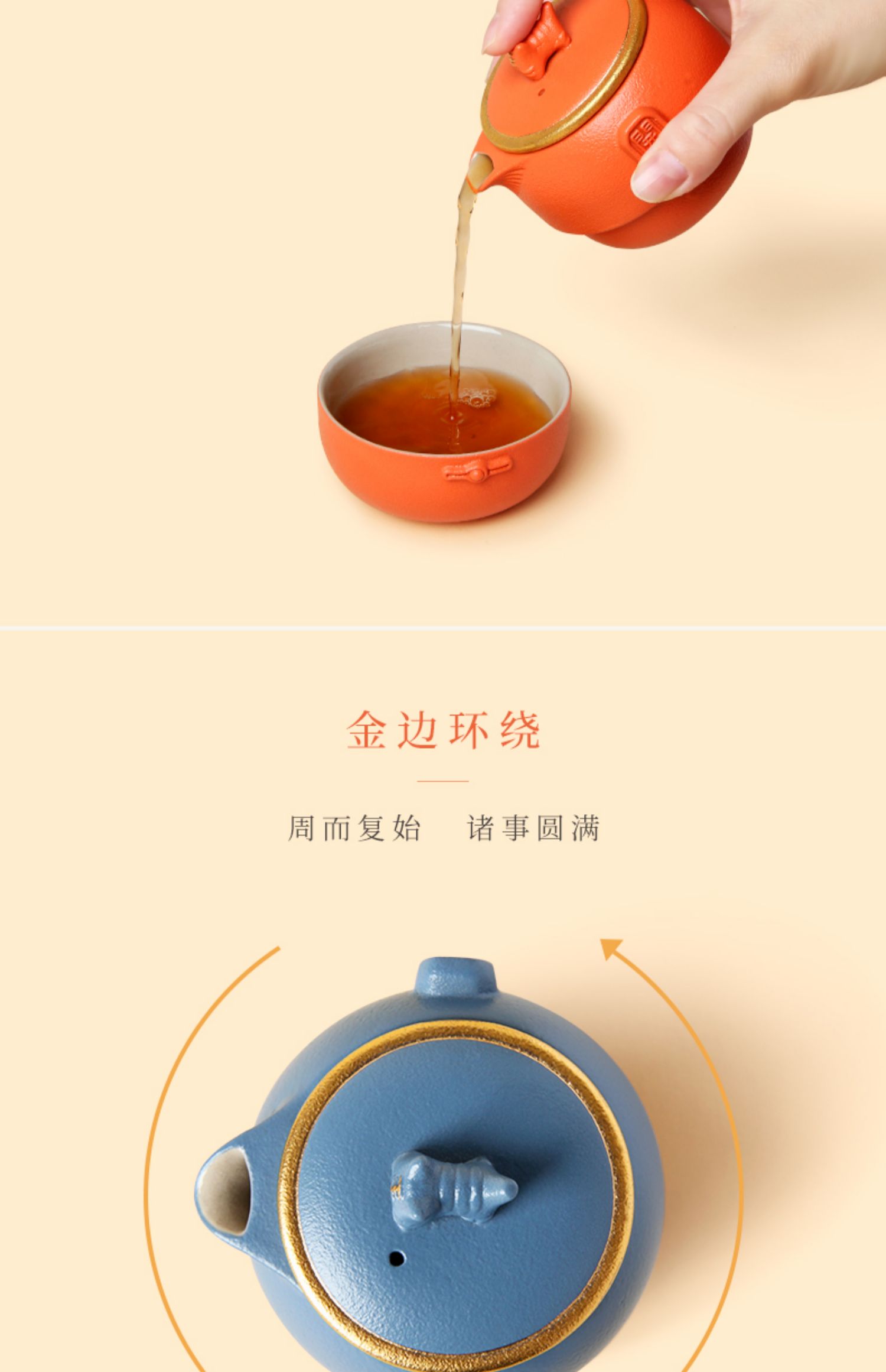 金边环绕

周而复始　诸事圆满