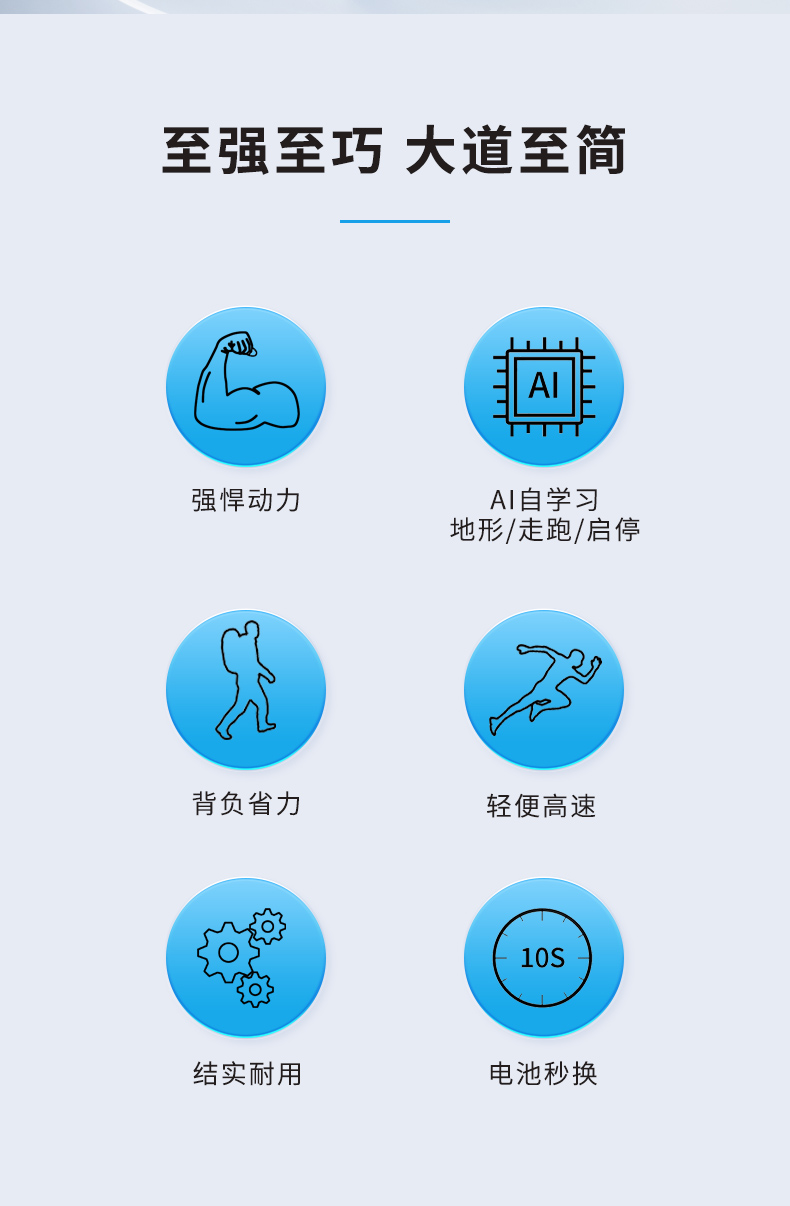 至强至巧 大道至简

AI

强悍动力

AI自学习
地形/走跑/启停

背负省力

轻便高速

10S

结实耐用

电池秒换