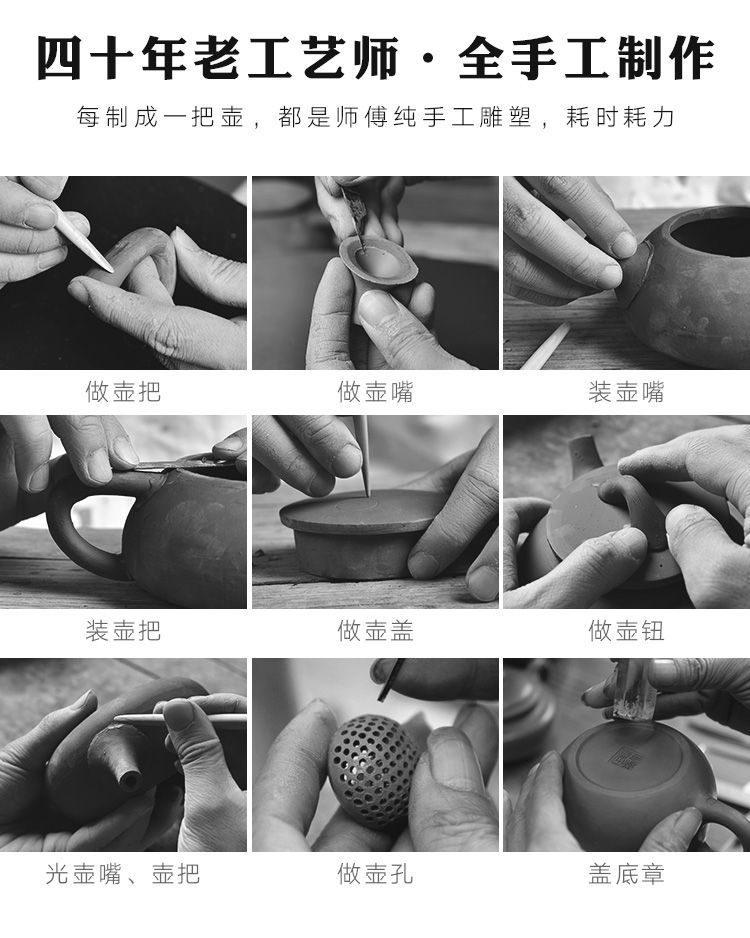 四十年老工艺师 · 全手工制作

每制成一把壶，都是师傅纯手工雕塑，耗时耗力

做壶把

做壶嘴

装壶嘴

装壶把

做壶盖

做壶钮

光壶嘴、壶把

做壶孔

盖底章