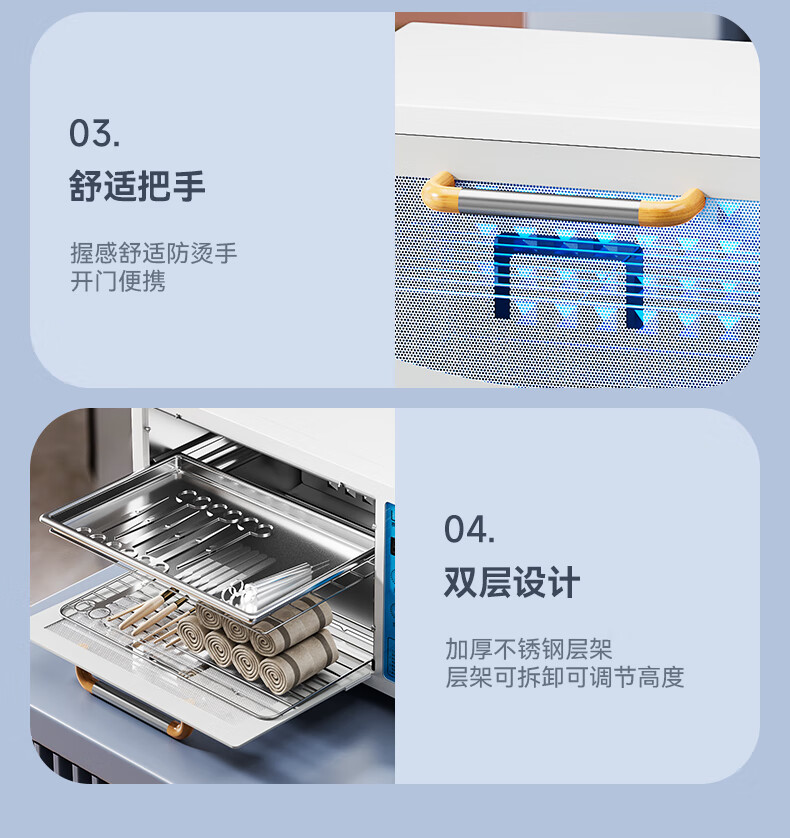 03.

舒适把手

握感舒适防烫手
开门便携

04.

双层设计

加厚不锈钢层架
层架可拆卸可调节高度