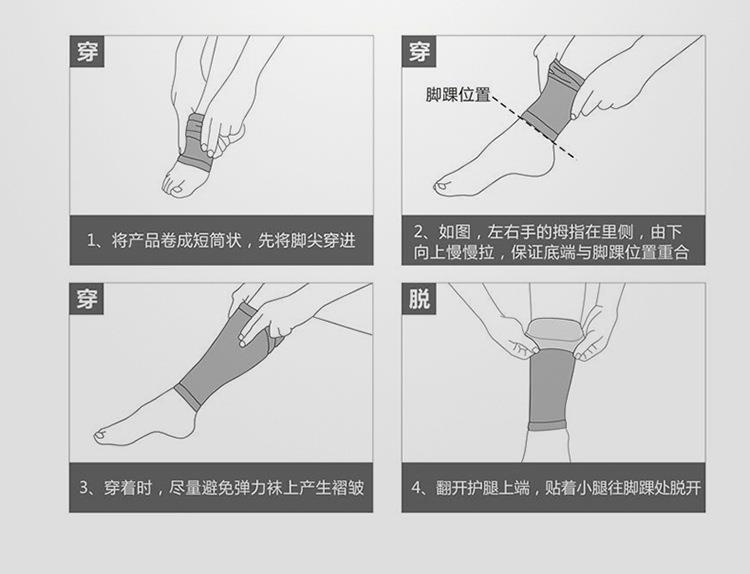 穿

1、将产品卷成短筒状，先将脚尖穿进

穿

脚踝位置

2、如图，左右手的拇指在里侧，由下向上慢慢拉，保证底端与脚踝位置重合

穿

3、穿着时，尽量避免弹力袜上产生褶皱

脱

4、翻开护腿上端，贴着小腿往脚踝处脱开