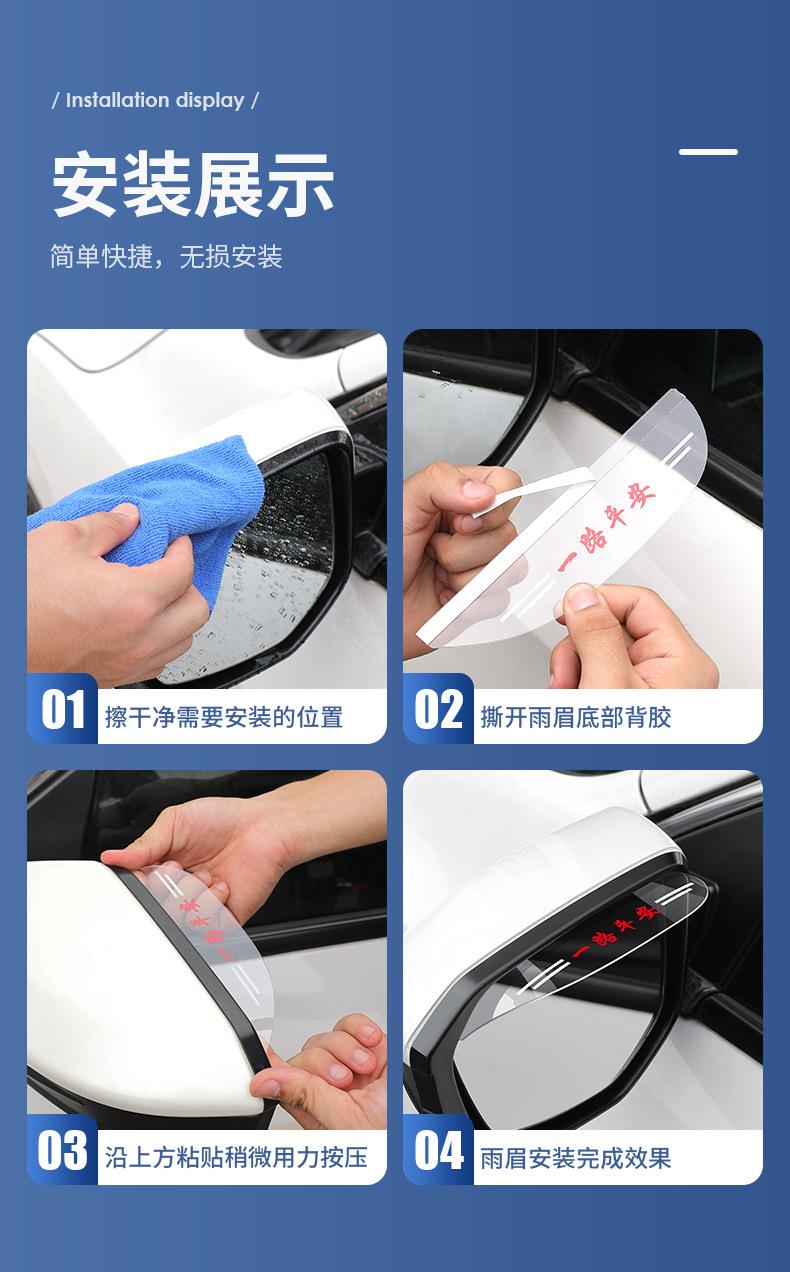 / Installation display /

安装展示

简单快捷，无损安装

一路平安

01 擦干净需要安装的位置

02 撕开雨眉底部背胶

一路平安

03 沿上方粘贴稍微用力按压

一路平安

04 雨眉安装完成效果