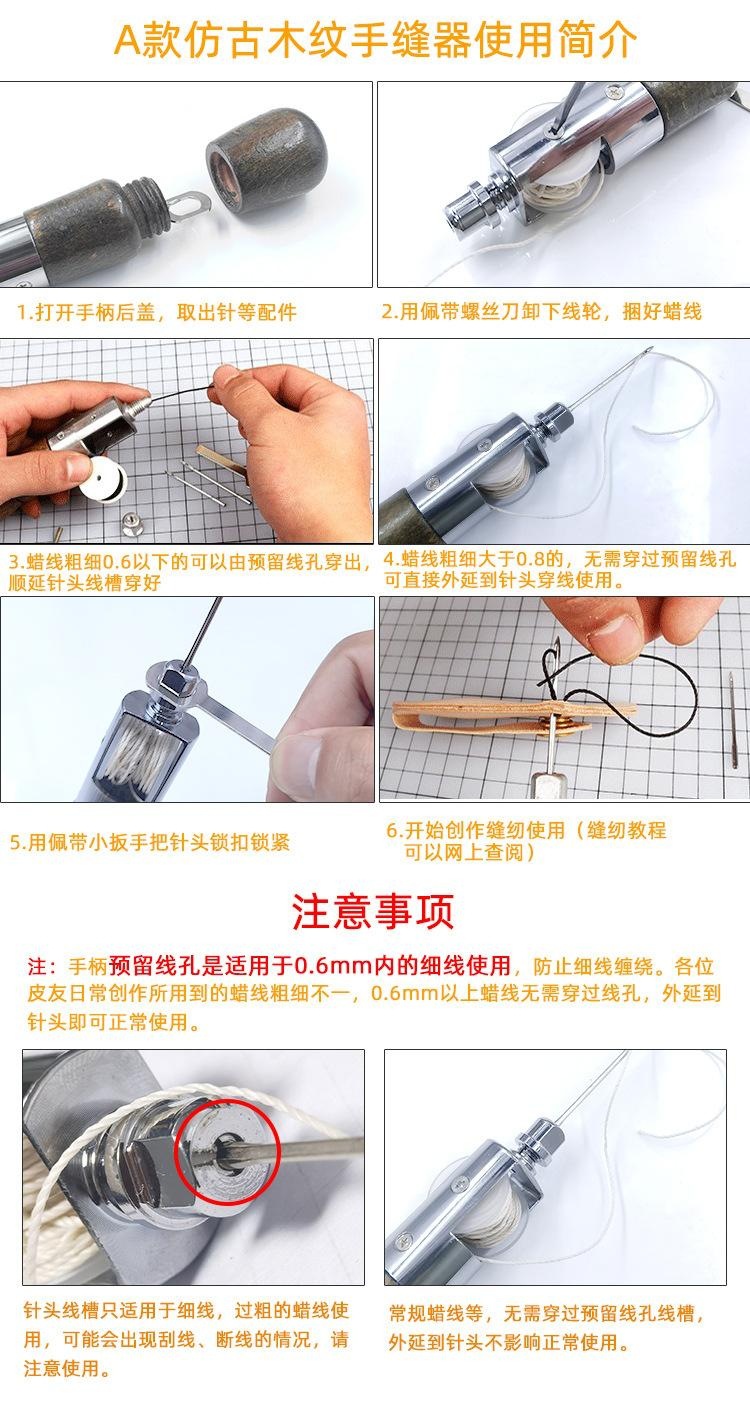 A款仿古木纹手缝器使用简介

1.打开手柄后盖，取出针等配件

2.用佩带螺丝刀卸下线轮，捆好蜡线

3.蜡线粗细0.6以下的可以由预留线孔穿出，顺延针头线槽穿好

4.蜡线粗细大于0.8的，无需穿过预留线孔可直接外延到针头穿线使用。

5.用佩带小扳手把针头锁扣锁紧

6.开始创作缝纫使用（缝纫教程可以网上查阅）

注意事项

注：手柄预留线孔是适用于0.6mm内的细线使用，防止细线缠绕。各位皮友日常创作所用到的蜡线粗细不一，0.6mm以上蜡线无需穿过线孔，外延到针头即可正常使用。

针头线槽只适用于细线，过粗的蜡线使用，可能会出现刮线、断线的情况，请注意使用。

常规蜡线等，无需穿过预留线孔线槽，外延到针头不影响正常使用。