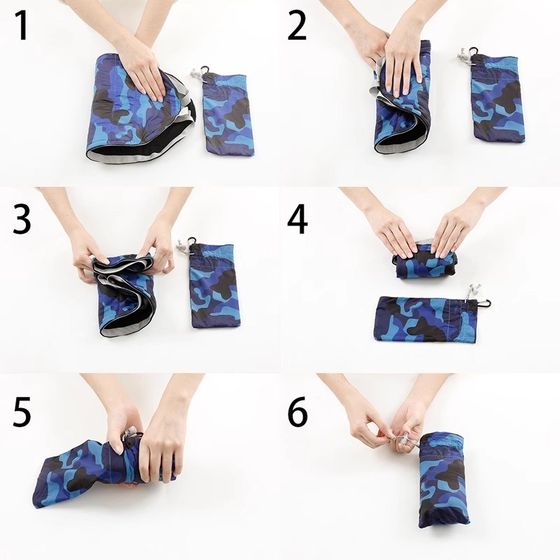 1

2

3

4

5

6