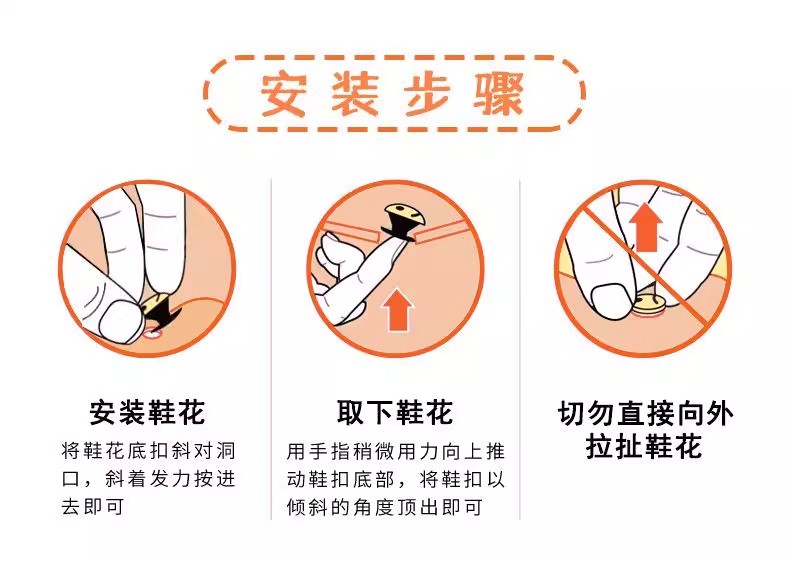 安装步骤

安装鞋花

将鞋花底扣斜对洞口，斜着发力按进去即可

取下鞋花

用手指稍微用力向上推动鞋扣底部，将鞋扣以倾斜的角度顶出即可

切勿直接向外拉扯鞋花