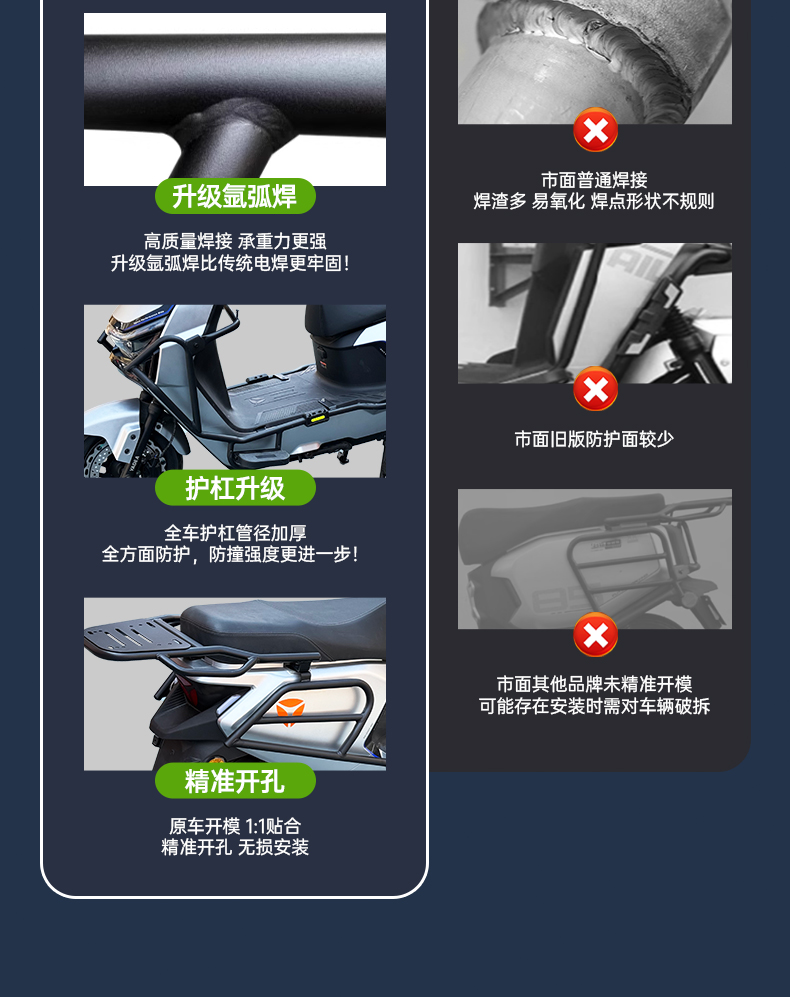 升级氩弧焊

高质量焊接 承重力更强
升级氩弧焊比传统电焊更牢固！

护杠升级

全车护杠管径加厚
全方面防护，防撞强度更进一步！

精准开孔

原车开模 1:1贴合
精准开孔 无损安装

市面普通焊接
焊渣多 易氧化 焊点形状不规则

市面旧版防护面较少

市面其他品牌未精准开模
可能存在安装时需对车辆破拆