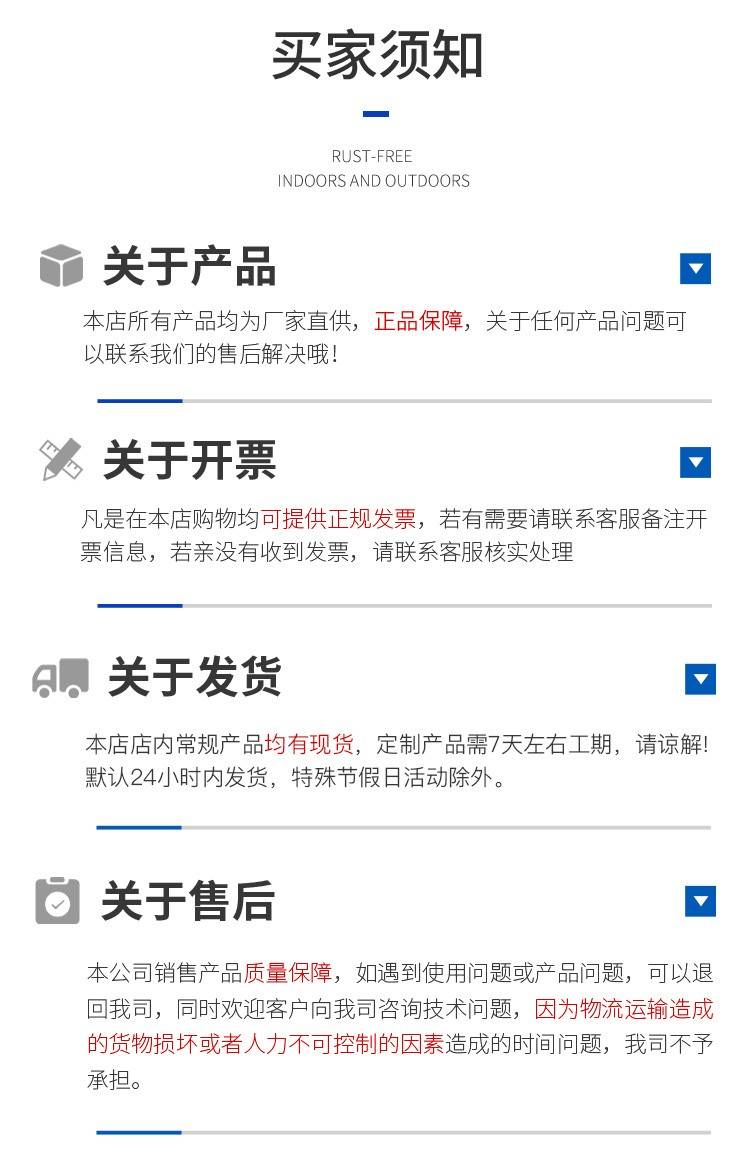 买家须知

RUST-FREE
INDOORS AND OUTDOORS

关于产品

本店所有产品均为厂家直供，正品保障，关于任何产品问题可以联系我们的售后解决哦！

关于开票

凡是在本店购物均可提供正规发票，若有需要请联系客服备注开票信息，若亲没有收到发票，请联系客服核实处理

关于发货

本店店内常规产品均有现货，定制产品需7天左右工期，请谅解！默认24小时内发货，特殊节假日活动除外。

关于售后

本公司销售产品质量保障，如遇到使用问题或产品问题，可以退回我司，同时欢迎客户向我司咨询技术问题，因为物流运输造成的货物损坏或者人力不可控制的因素造成的时间问题，我司不予承担。