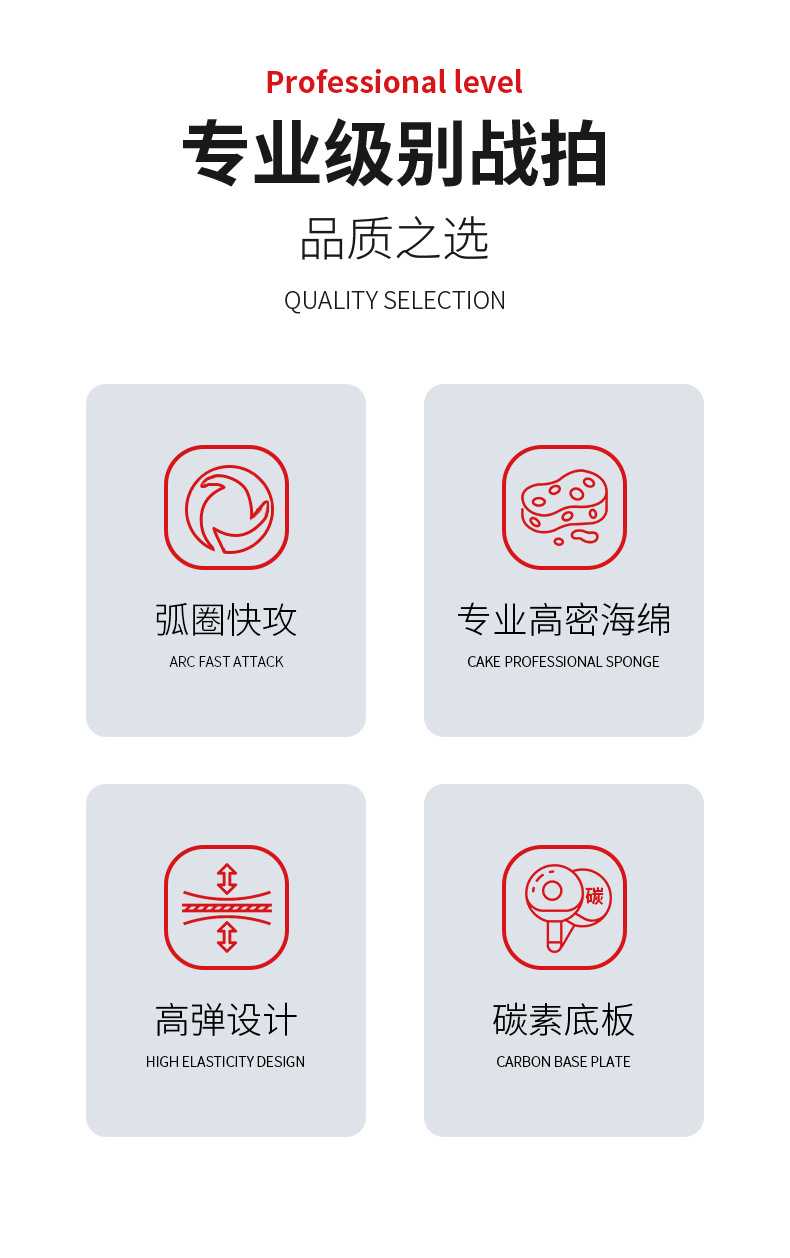 Professional level

专业级别战拍

品质之选

QUALITY SELECTION

弧圈快攻

ARC FAST ATTACK

专业高密海绵

CAKE PROFESSIONAL SPONGE

高弹设计

HIGH ELASTICITY DESIGN

碳

碳素底板

CARBON BASE PLATE