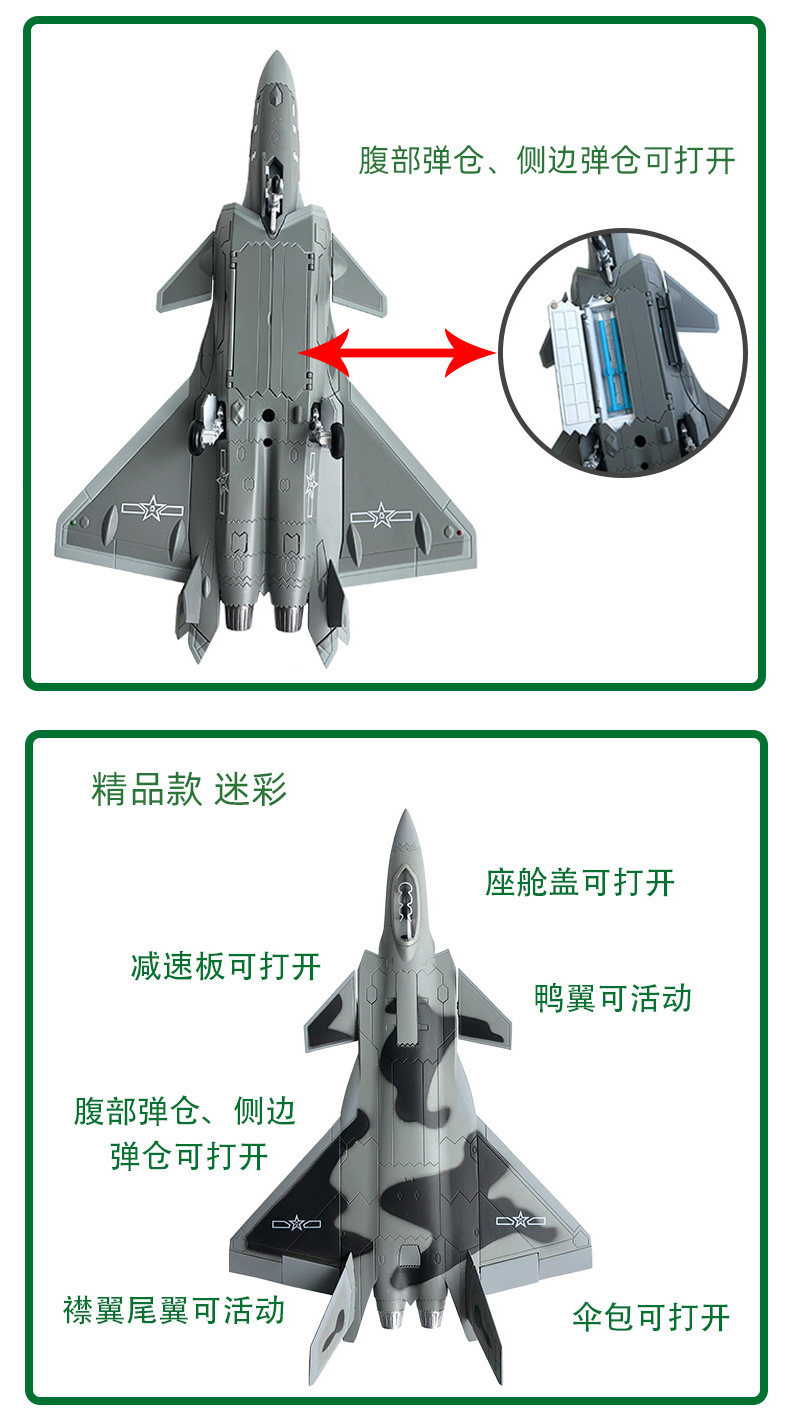 腹部弹仓、侧边弹仓可打开

精品款 迷彩

座舱盖可打开

减速板可打开

鸭翼可活动

腹部弹仓、侧边弹仓可打开

襟翼尾翼可活动

伞包可打开