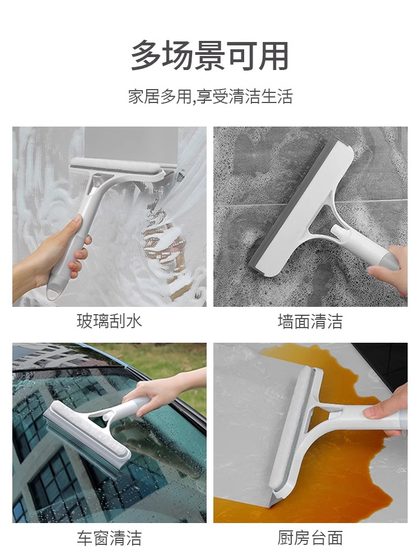 多场景可用

家居多用,享受清洁生活

玻璃刮水

墙面清洁

车窗清洁

厨房台面