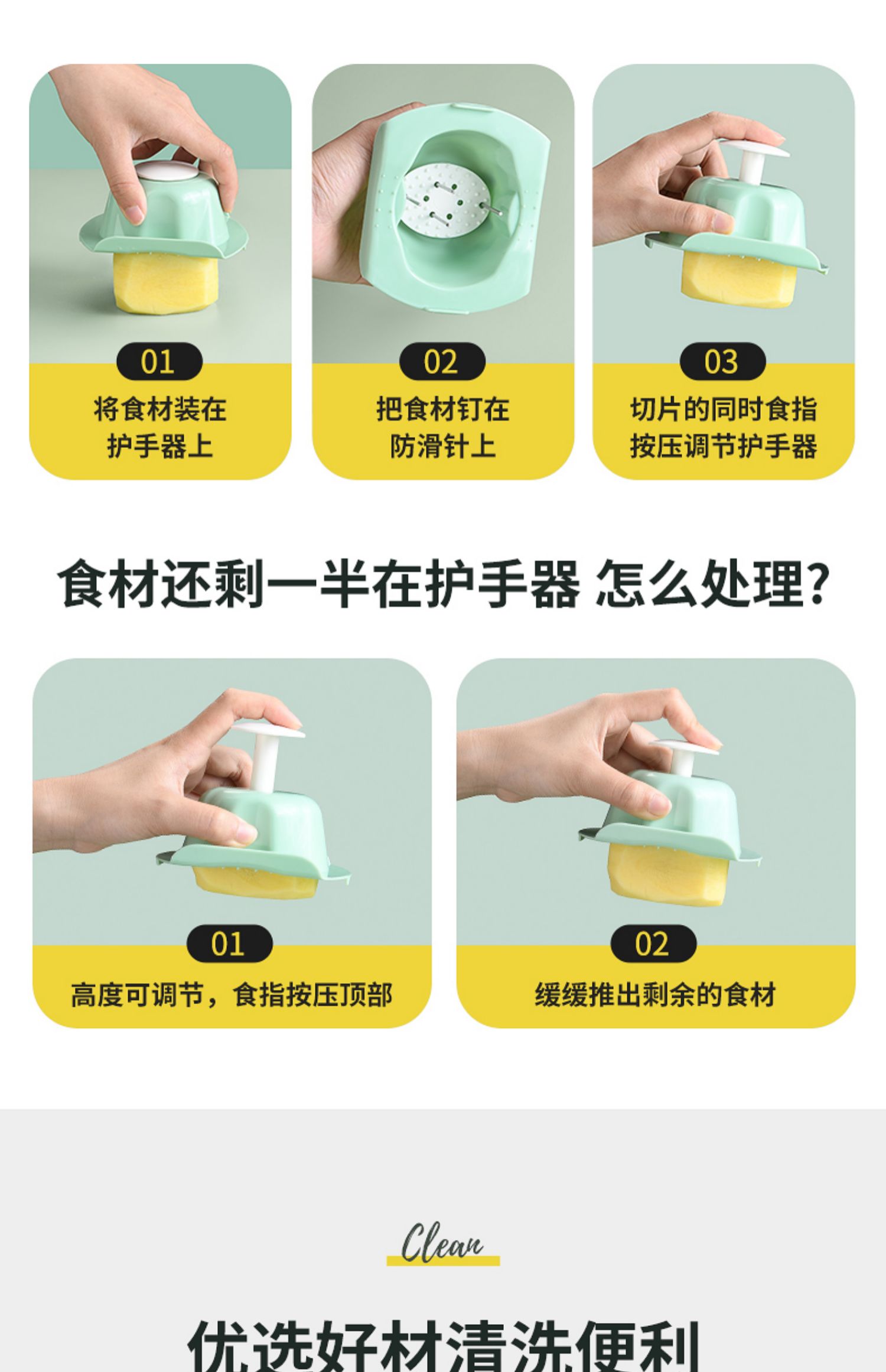 01
将食材装在护手器上

02
把食材钉在防滑针上

03
切片的同时食指按压调节护手器

食材还剩一半在护手器 怎么处理?

01
高度可调节，食指按压顶部

02
缓缓推出剩余的食材

Clean

优选好材清洗便利