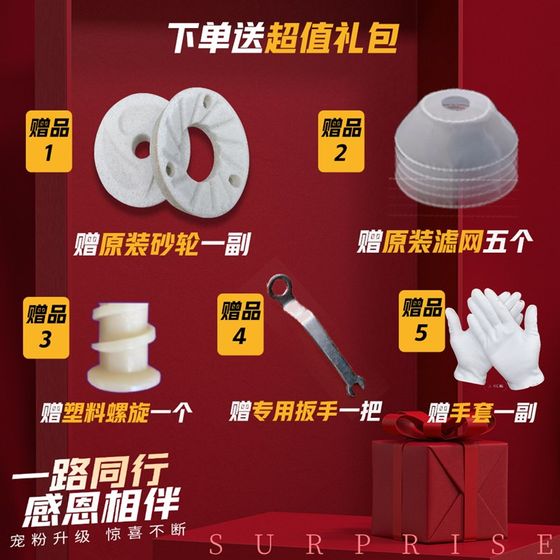 下单送超值礼包

赠品
1

赠原装砂轮一副

赠品
2

赠原装滤网五个

赠品
3

赠塑料螺旋一个

赠品
4

赠专用扳手一把

赠品
5

赠手套一副

一路同行
感恩相伴
宠粉升级 惊喜不断

SURPRISE