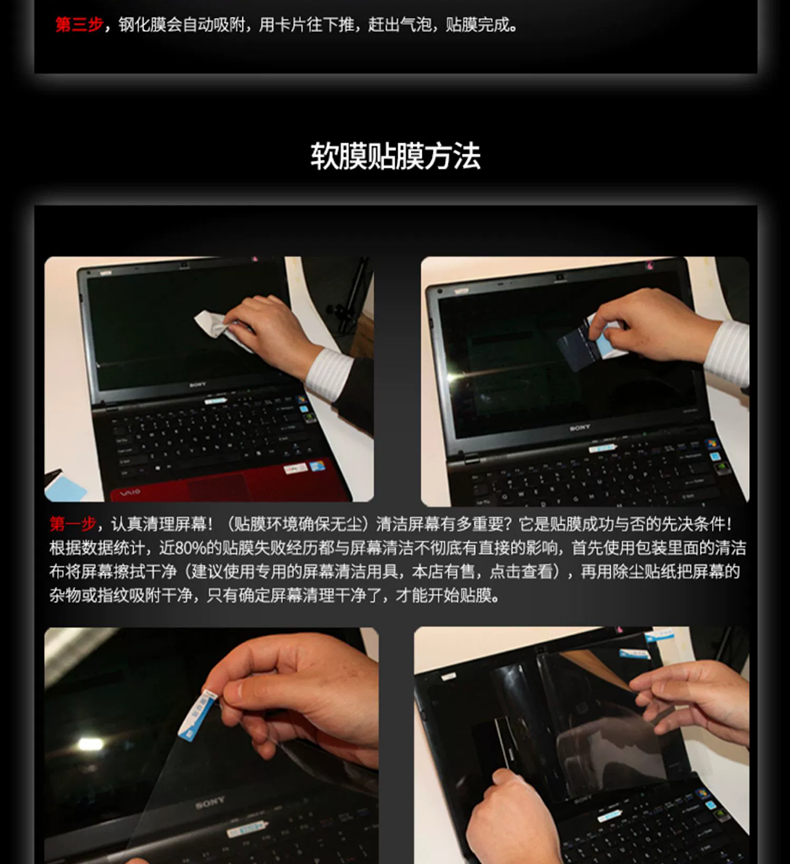 第三步，钢化膜会自动吸附，用卡片往下推，赶出气泡，贴膜完成。

软膜贴膜方法

SONY

VAIO

SONY

第一步，认真清理屏幕！（贴膜环境确保无尘）清洁屏幕有多重要？它是贴膜成功与否的先决条件！根据数据统计，近80%的贴膜失败经历都与屏幕清洁不彻底有直接的影响，首先使用包装里面的清洁布将屏幕擦拭干净（建议使用专用的屏幕清洁用具，本店有售，点击查看），再用除尘贴纸把屏幕的杂物或指纹吸附干净，只有确定屏幕清理干净了，才能开始贴膜。

SONY

SONY