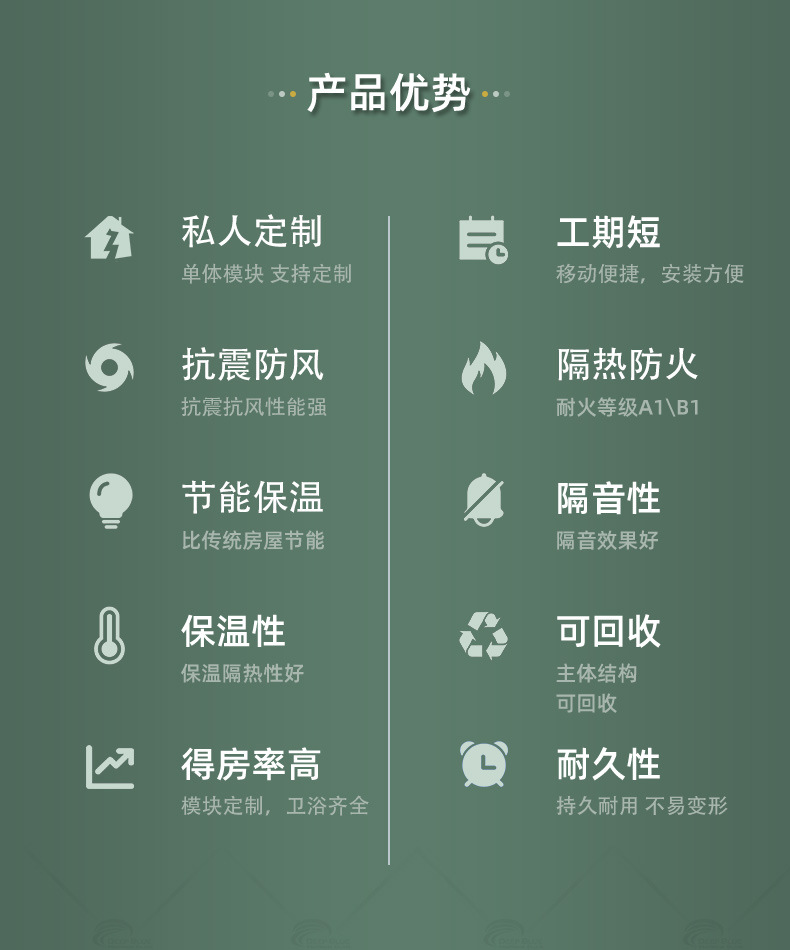 产品优势

私人定制
单体模块 支持定制

抗震防风
抗震抗风性能强

节能保温
比传统房屋节能

保温性
保温隔热性好

得房率高
模块定制，卫浴齐全

工期短
移动便捷，安装方便

隔热防火
耐火等级A1\B1

隔音性
隔音效果好

可回收
主体结构
可回收

耐久性
持久耐用 不易变形