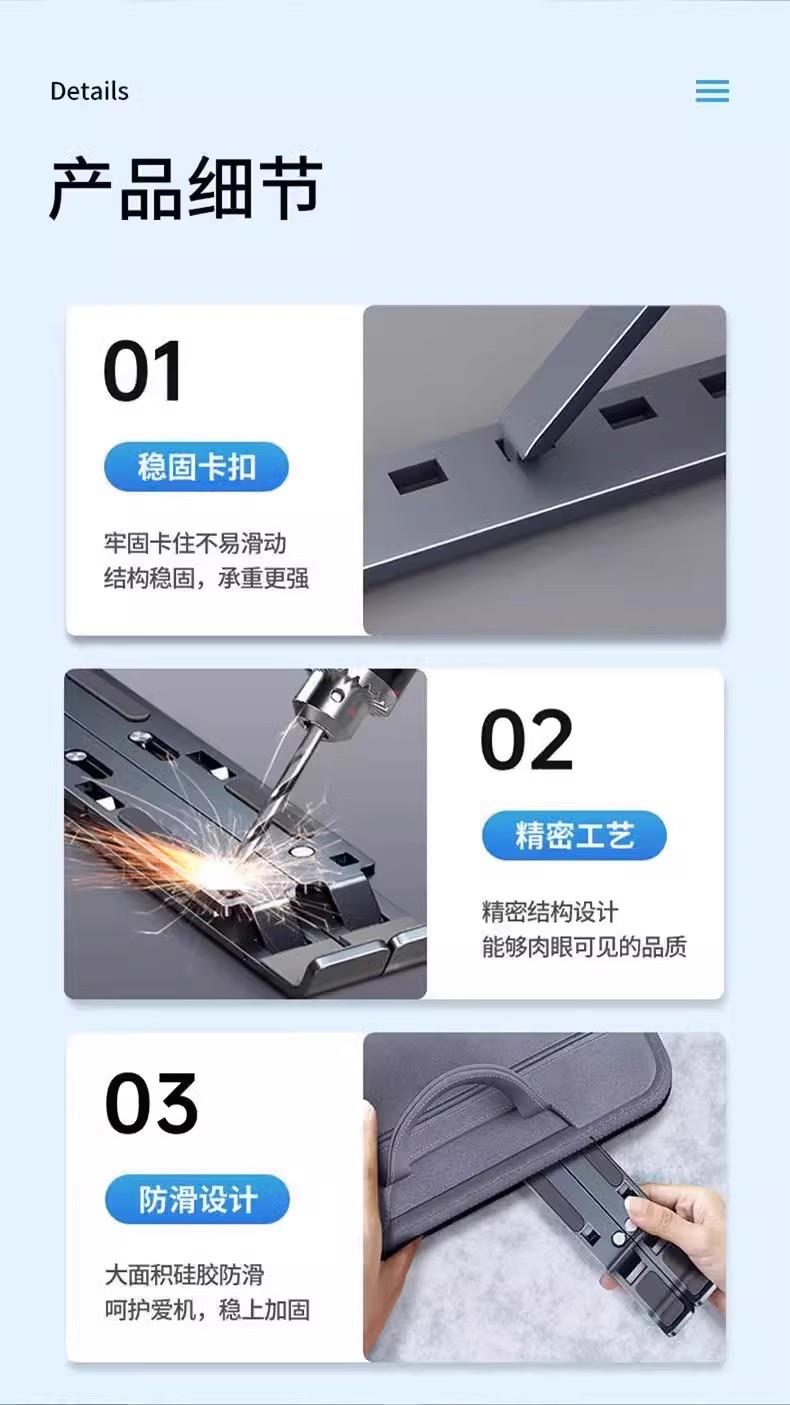 Details

产品细节

01

稳固卡扣

牢固卡住不易滑动
结构稳固，承重更强

02

精密工艺

精密结构设计
能够肉眼可见的品质

03

防滑设计

大面积硅胶防滑
呵护爱机，稳上加固