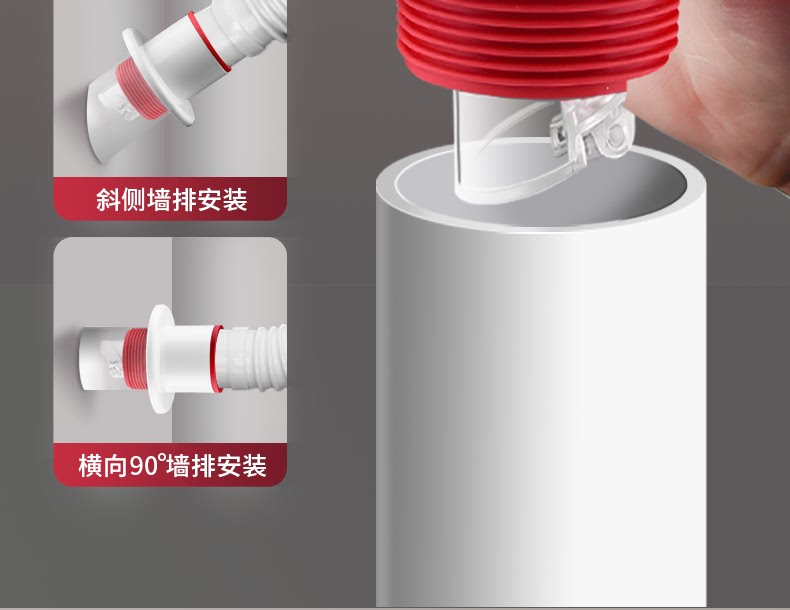 斜侧墙排安装

横向90°墙排安装