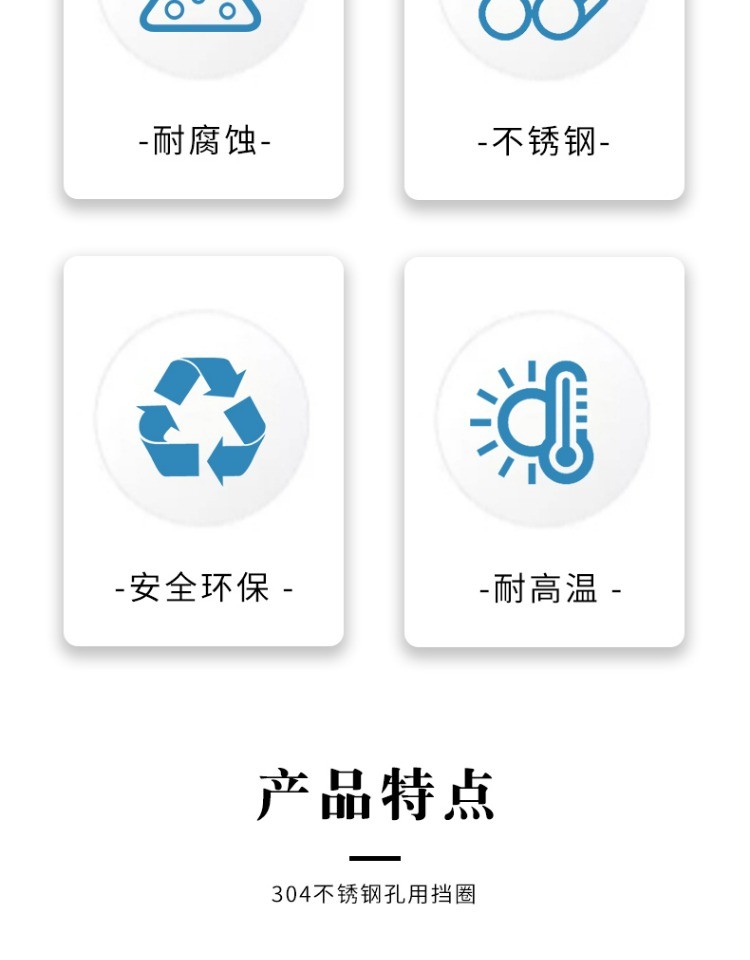 -耐腐蚀-

-不锈钢-

-安全环保 -

-耐高温 -

产品特点

304不锈钢孔用挡圈