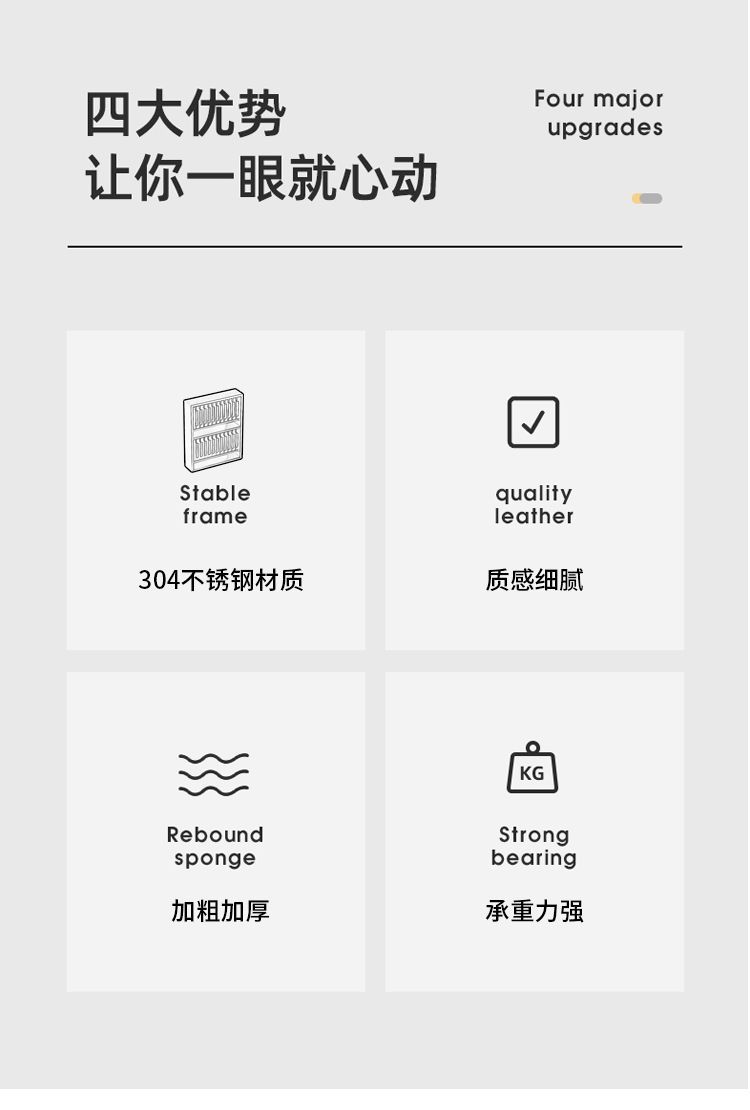 四大优势
让你一眼就心动

Four major
upgrades

Stable
frame

304不锈钢材质

quality
leather

质感细腻

Rebound
sponge

加粗加厚

KG

Strong
bearing

承重力强