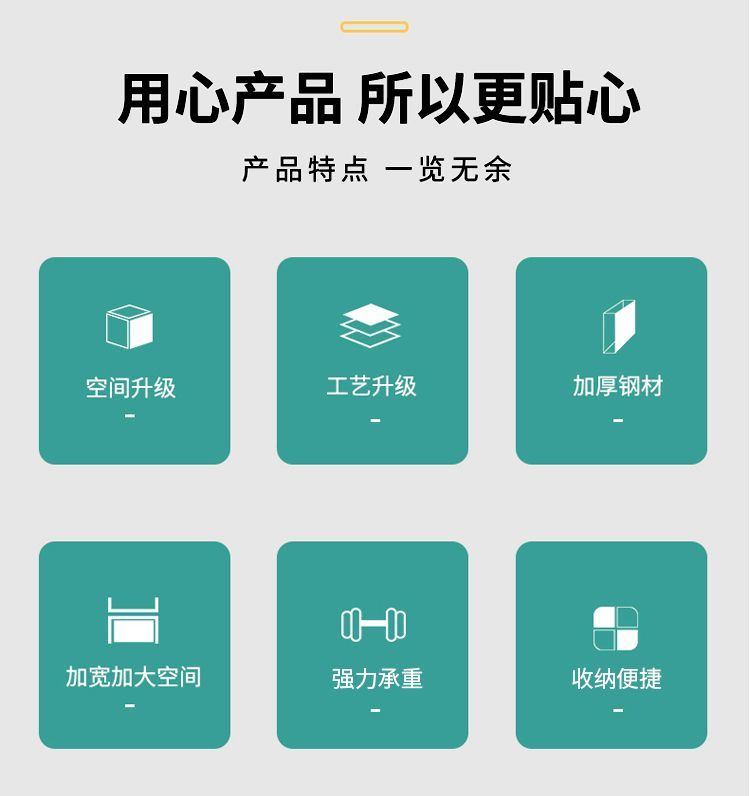 用心产品 所以更贴心

产品特点 一览无余

空间升级
-

工艺升级
-

加厚钢材
-

加宽加大空间
-

强力承重
-

收纳便捷
-