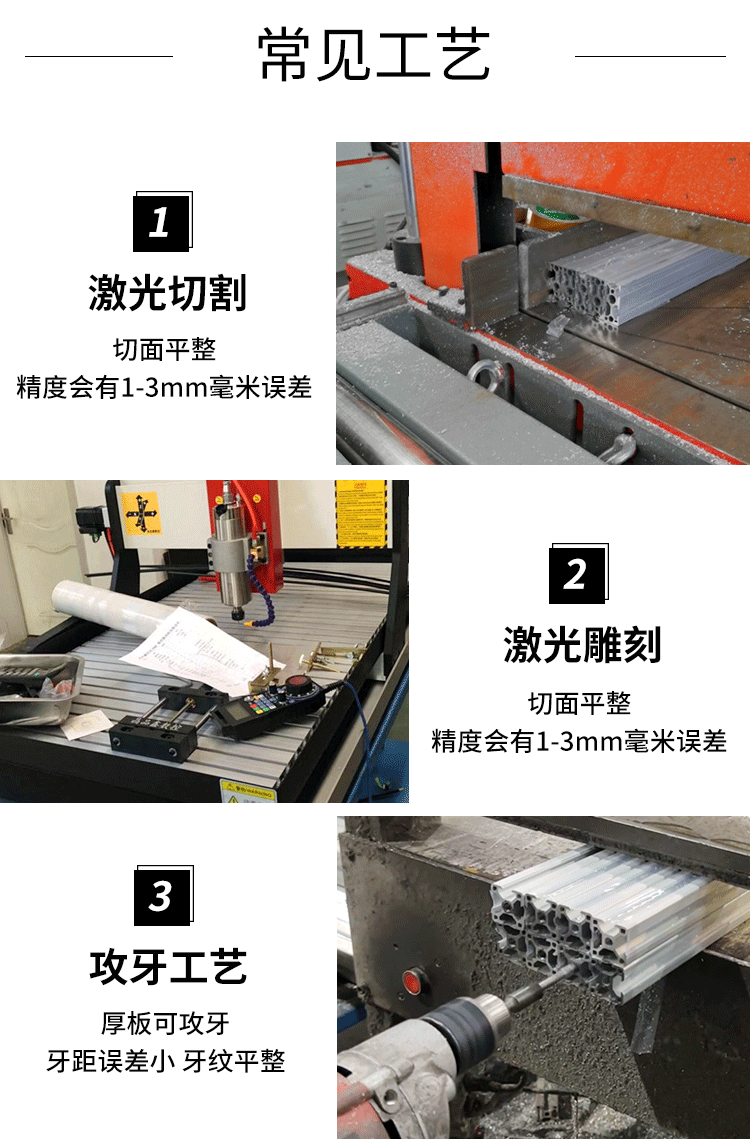 常见工艺

1
激光切割
切面平整
精度会有1-3mm毫米误差

2
激光雕刻
切面平整
精度会有1-3mm毫米误差

3
攻牙工艺
厚板可攻牙
牙距误差小 牙纹平整