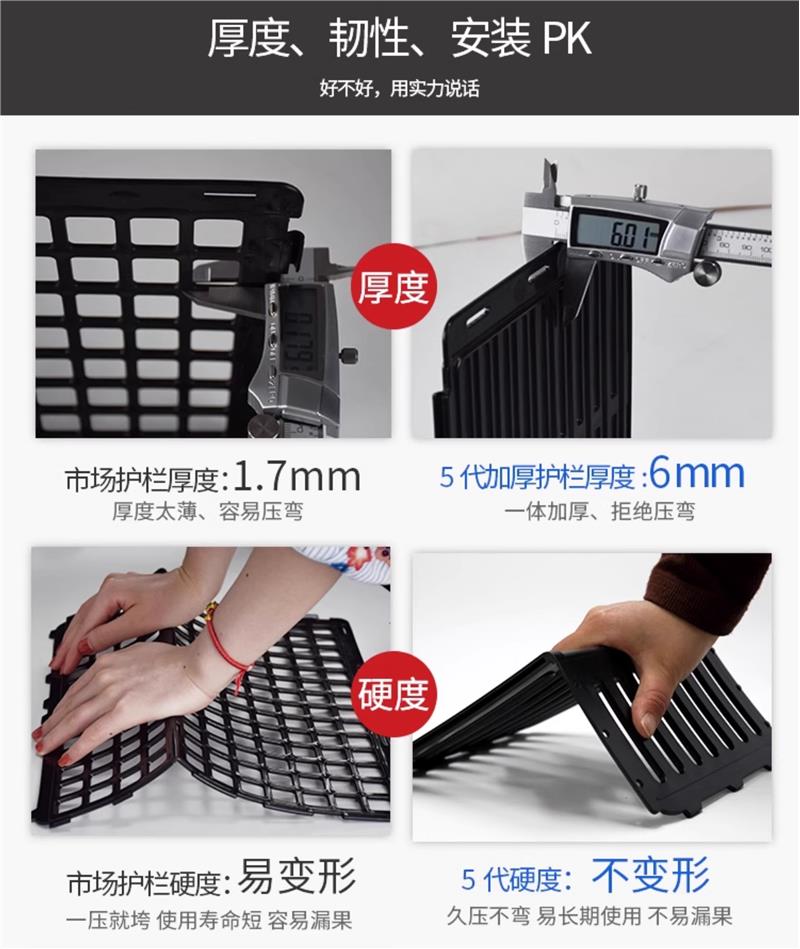 厚度、韧性、安装 PK

好不好，用实力说话

厚度

6.01

市场护栏厚度:1.7mm
厚度太薄、容易压弯

5 代加厚护栏厚度 :6mm
一体加厚、拒绝压弯

硬度

市场护栏硬度:易变形
一压就垮 使用寿命短 容易漏果

5 代硬度: 不变形
久压不弯 易长期使用 不易漏果