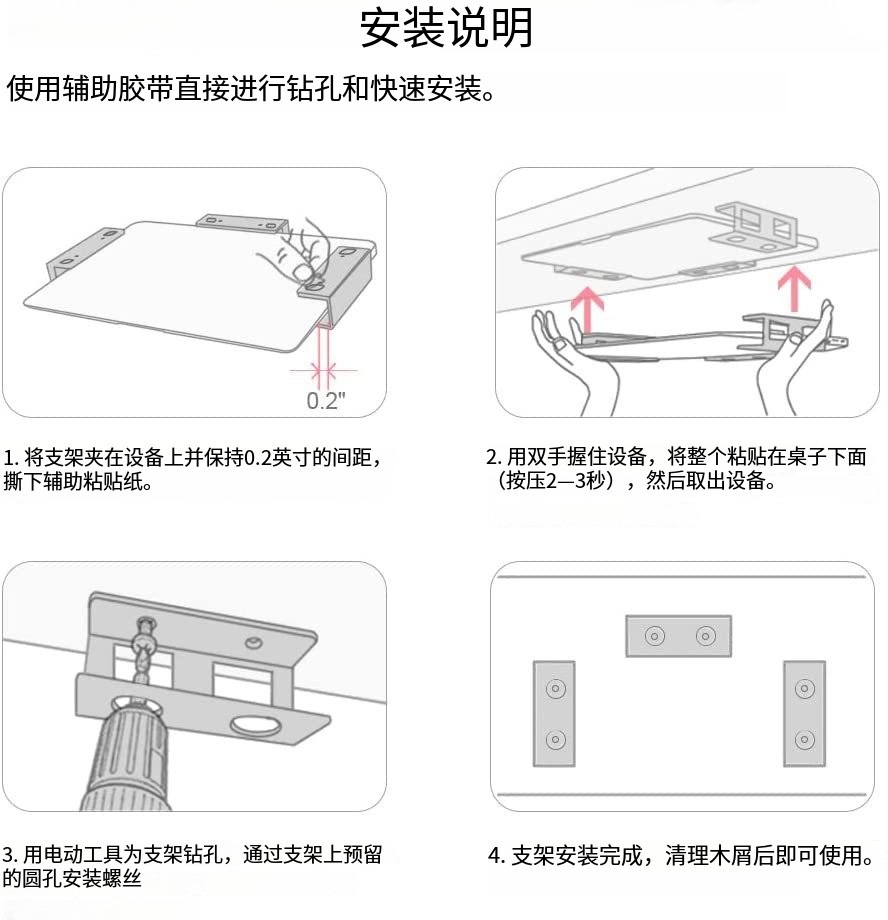 安装说明

使用辅助胶带直接进行钻孔和快速安装。

0.2"

1. 将支架夹在设备上并保持0.2英寸的间距，撕下辅助粘贴纸。

2. 用双手握住设备，将整个粘贴在桌子下面（按压2—3秒），然后取出设备。

3. 用电动工具为支架钻孔，通过支架上预留的圆孔安装螺丝

4. 支架安装完成，清理木屑后即可使用。