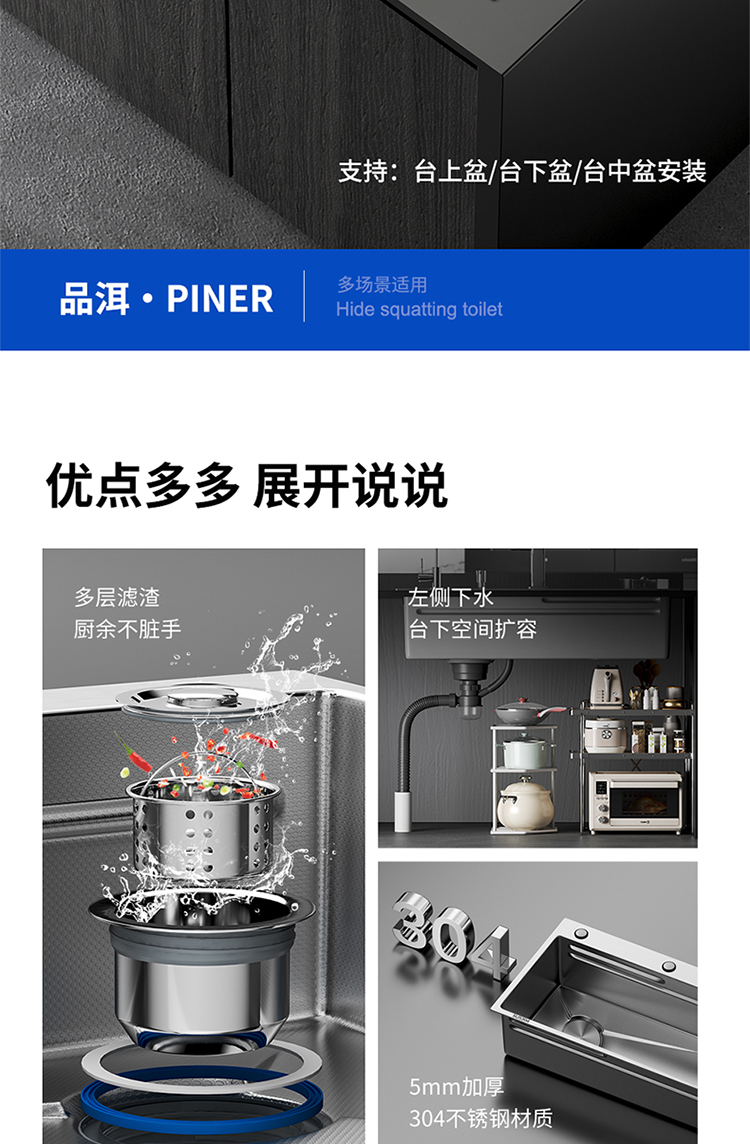 支持：台上盆/台下盆/台中盆安装

品洱 · PINER

多场景适用
Hide squatting toilet

优点多多 展开说说

多层滤渣
厨余不脏手

左侧下水
台下空间扩容

304

5mm加厚
304不锈钢材质