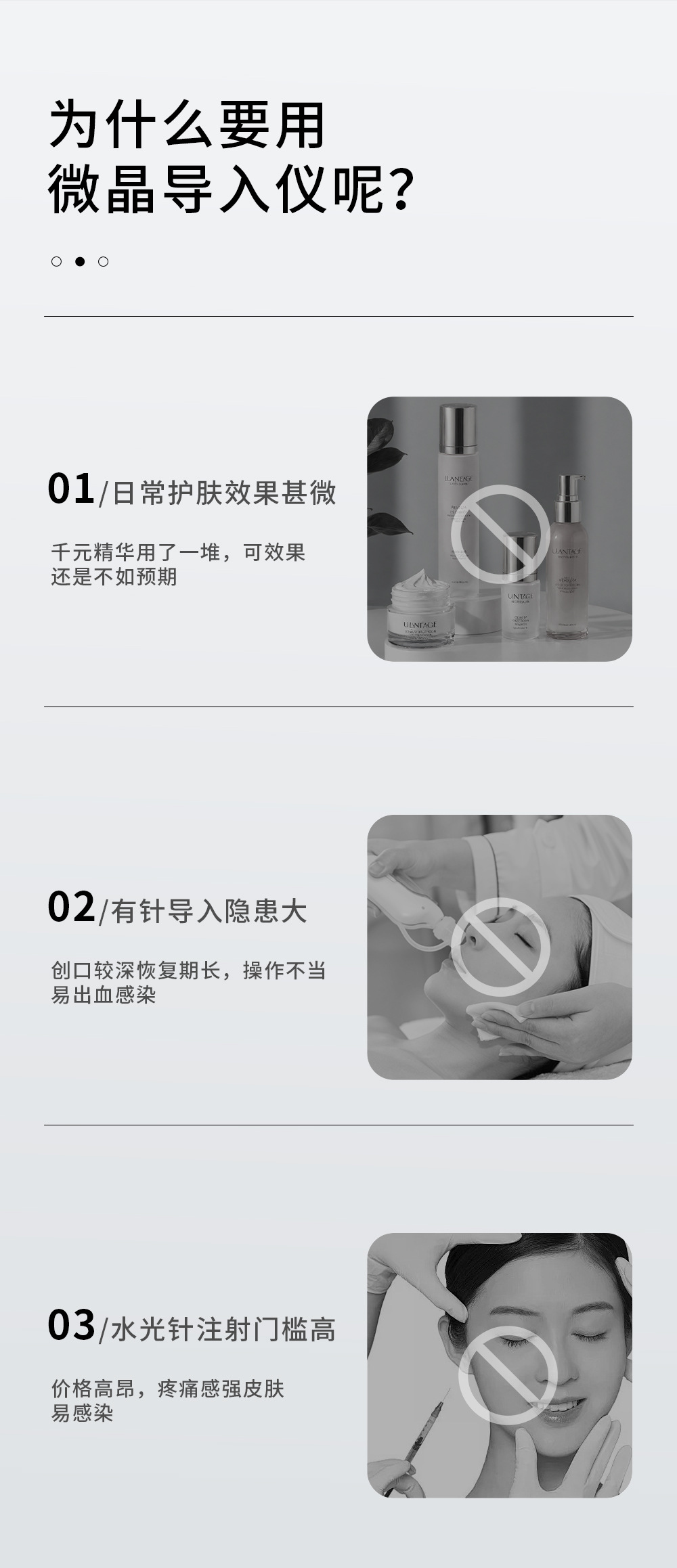 为什么要用
微晶导入仪呢?

01/日常护肤效果甚微

千元精华用了一堆，可效果还是不如预期

ULANTAGE

ULANTAGE

ULANTAGE

ULANTAGE

02/有针导入隐患大

创口较深恢复期长，操作不当易出血感染

03/水光针注射门槛高

价格高昂，疼痛感强皮肤易感染