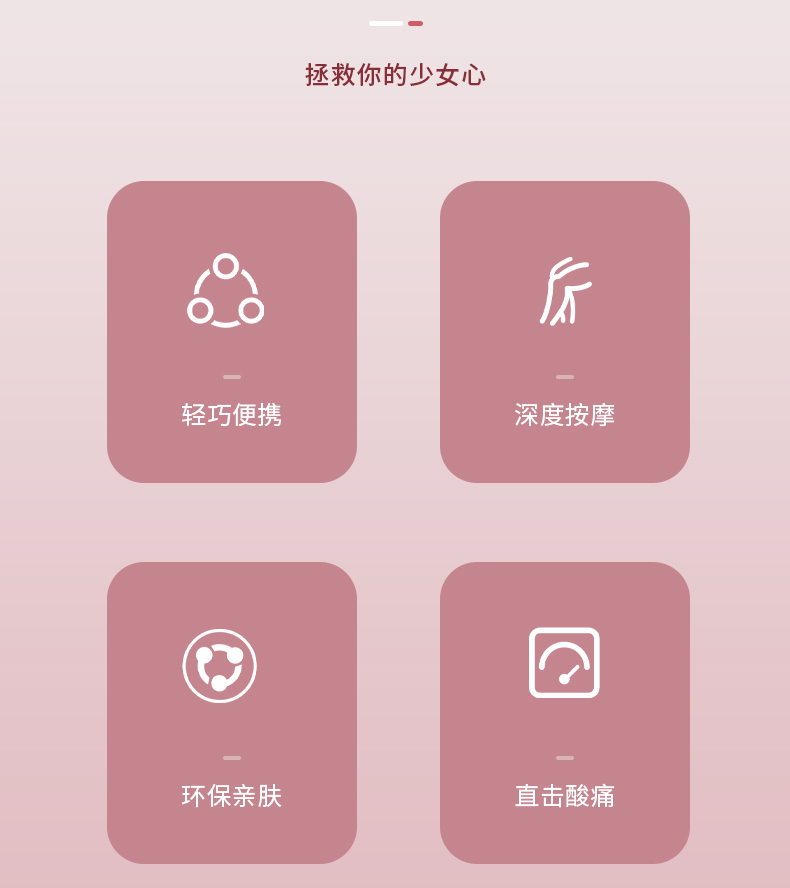 拯救你的少女心

轻巧便携

深度按摩

环保亲肤

直击酸痛