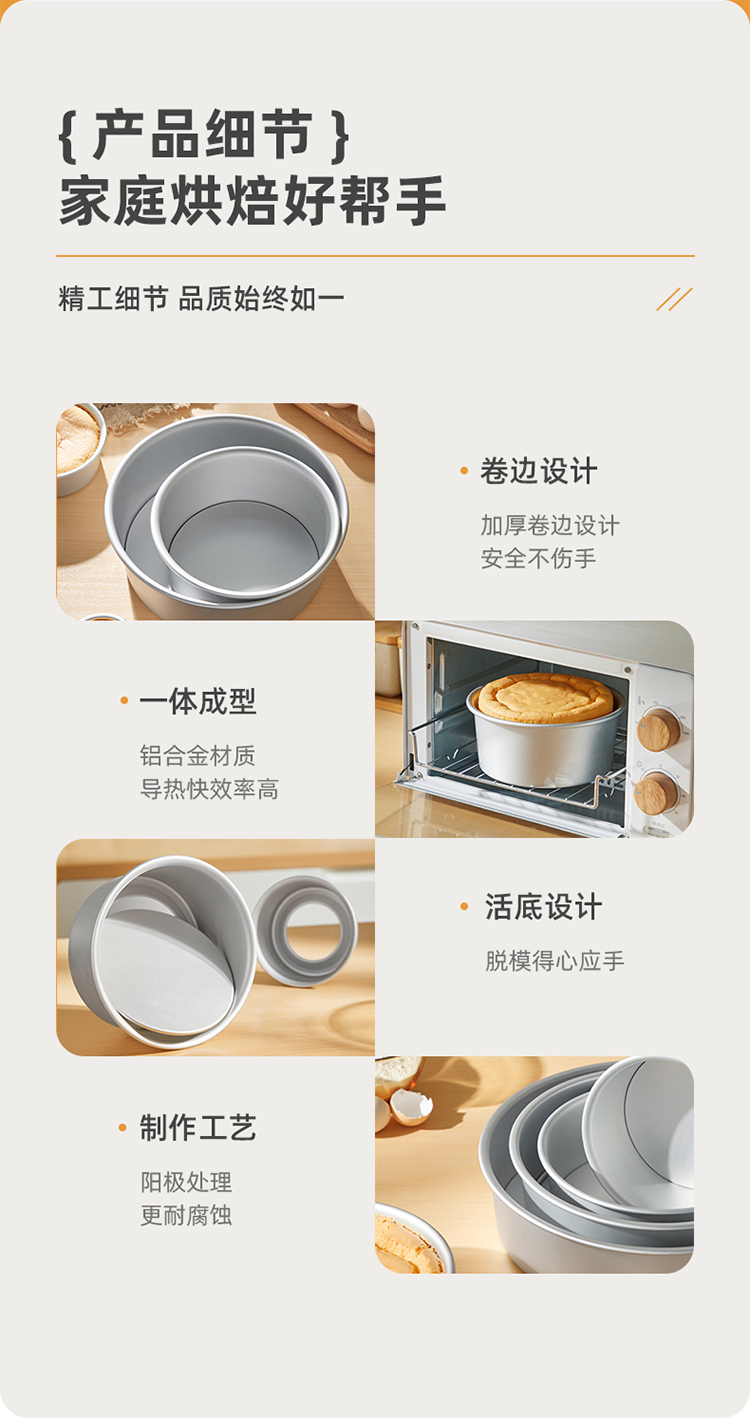 { 产品细节 }
家庭烘焙好帮手

精工细节 品质始终如一

• 卷边设计

加厚卷边设计
安全不伤手

• 一体成型

铝合金材质
导热快效率高

• 活底设计

脱模得心应手

• 制作工艺

阳极处理
更耐腐蚀