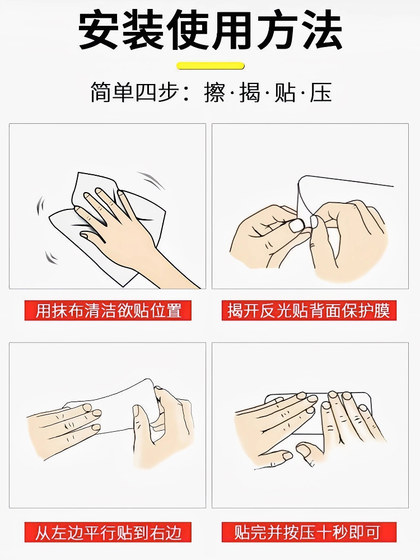 安装使用方法

简单四步：擦·揭·贴·压

用抹布清洁欲贴位置

揭开反光贴背面保护膜

从左边平行贴到右边

贴完并按压十秒即可