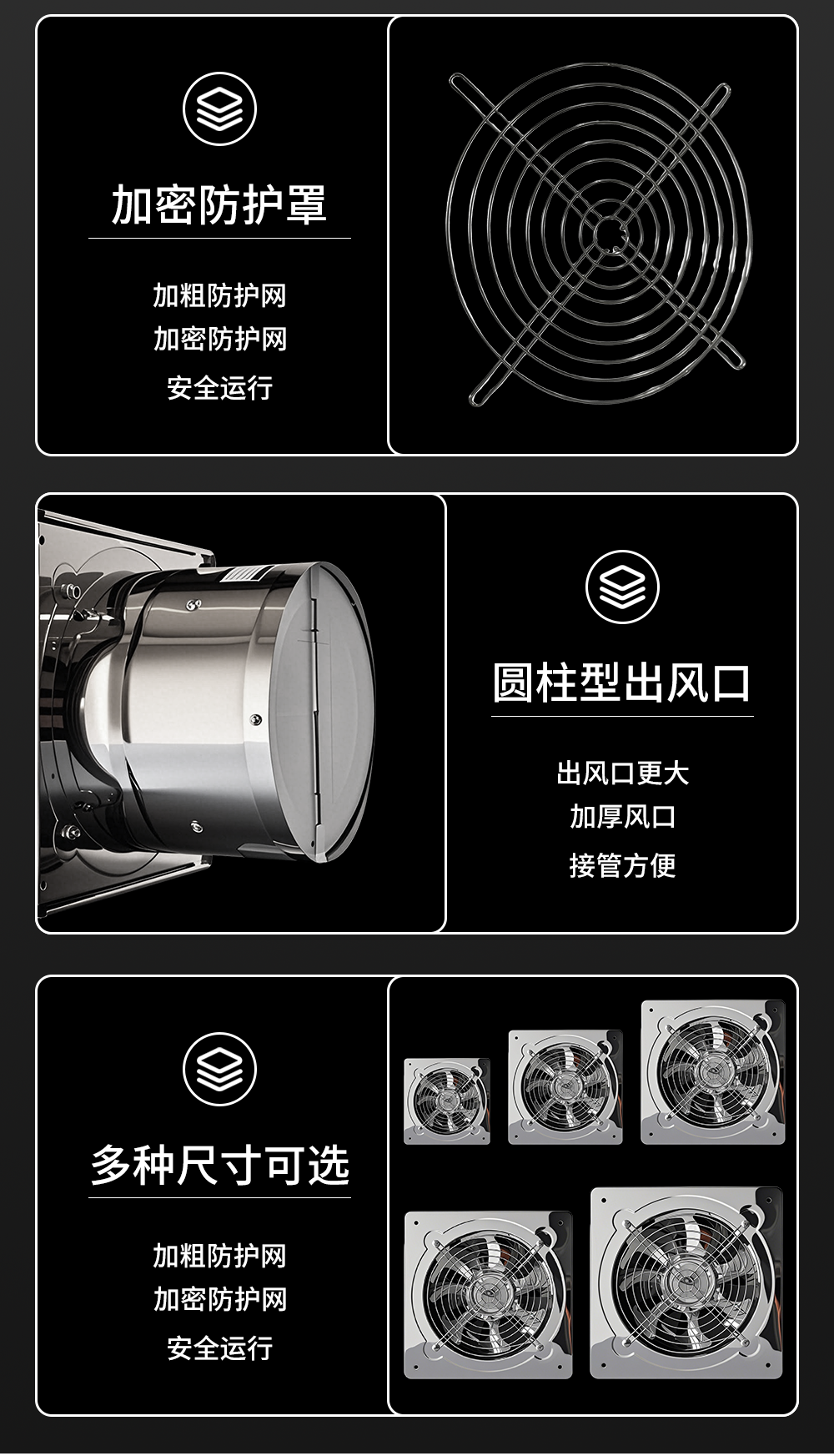 加密防护罩

加粗防护网
加密防护网
安全运行

圆柱型出风口

出风口更大
加厚风口
接管方便

多种尺寸可选

加粗防护网
加密防护网
安全运行