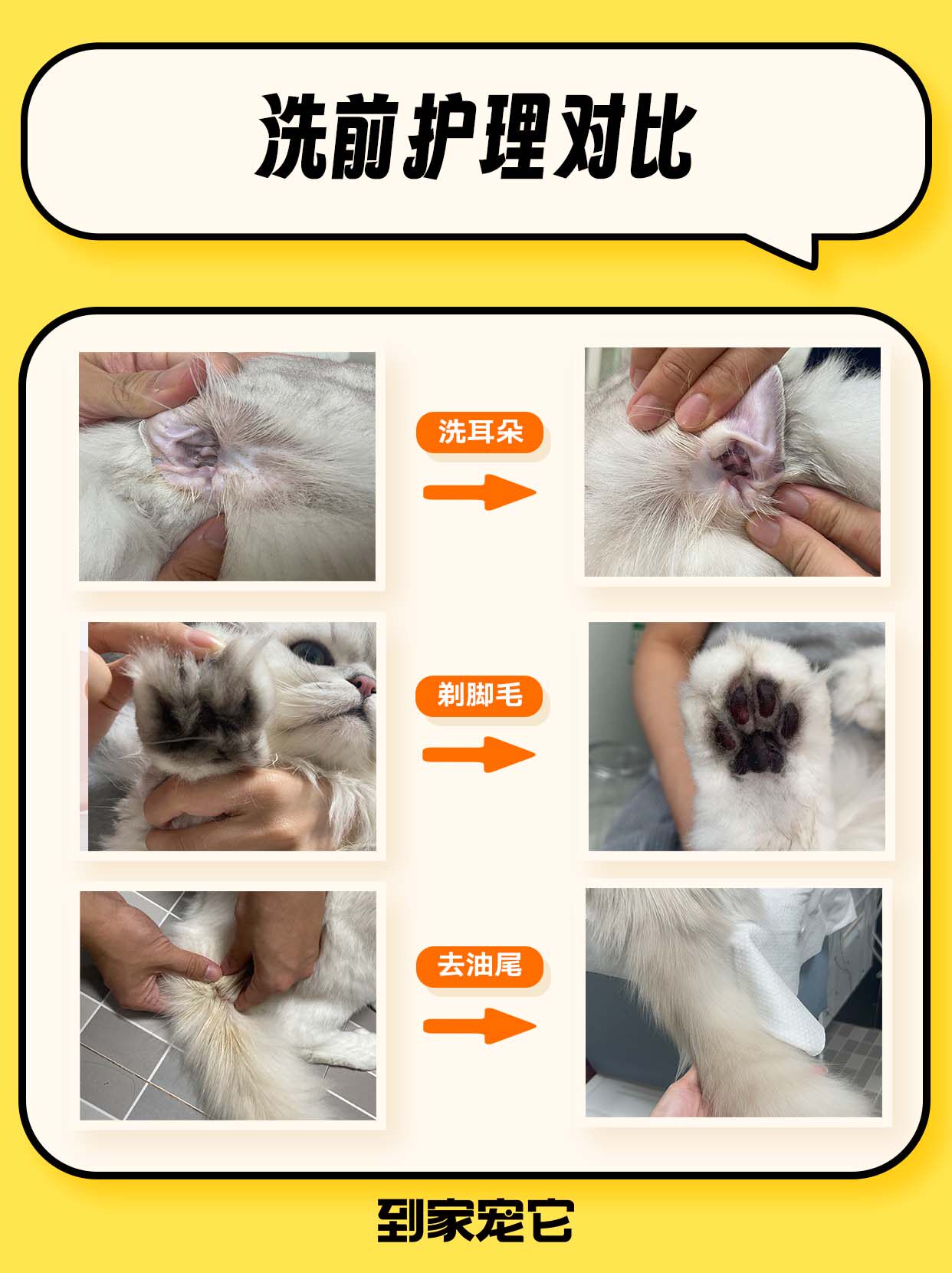 洗前护理对比

洗耳朵

剃脚毛

去油尾

到家宠它