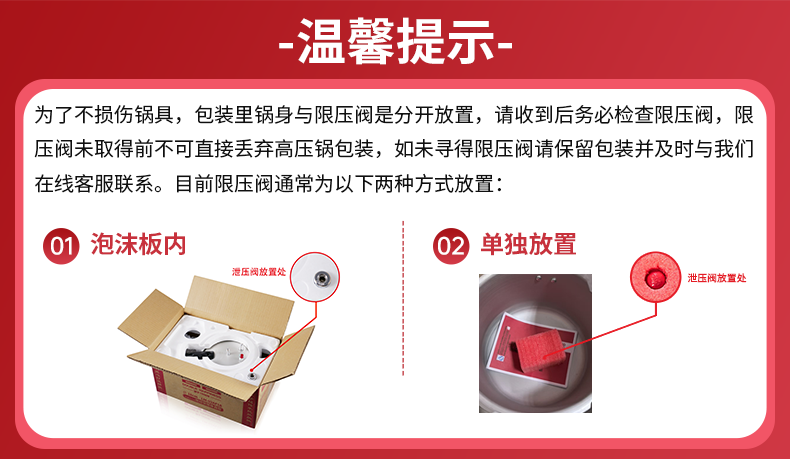 -温馨提示-

为了不损伤锅具，包装里锅身与限压阀是分开放置，请收到后务必检查限压阀，限压阀未取得前不可直接丢弃高压锅包装，如未寻得限压阀请保留包装并及时与我们在线客服联系。目前限压阀通常为以下两种方式放置：

01 泡沫板内

泄压阀放置处

02 单独放置

泄压阀放置处