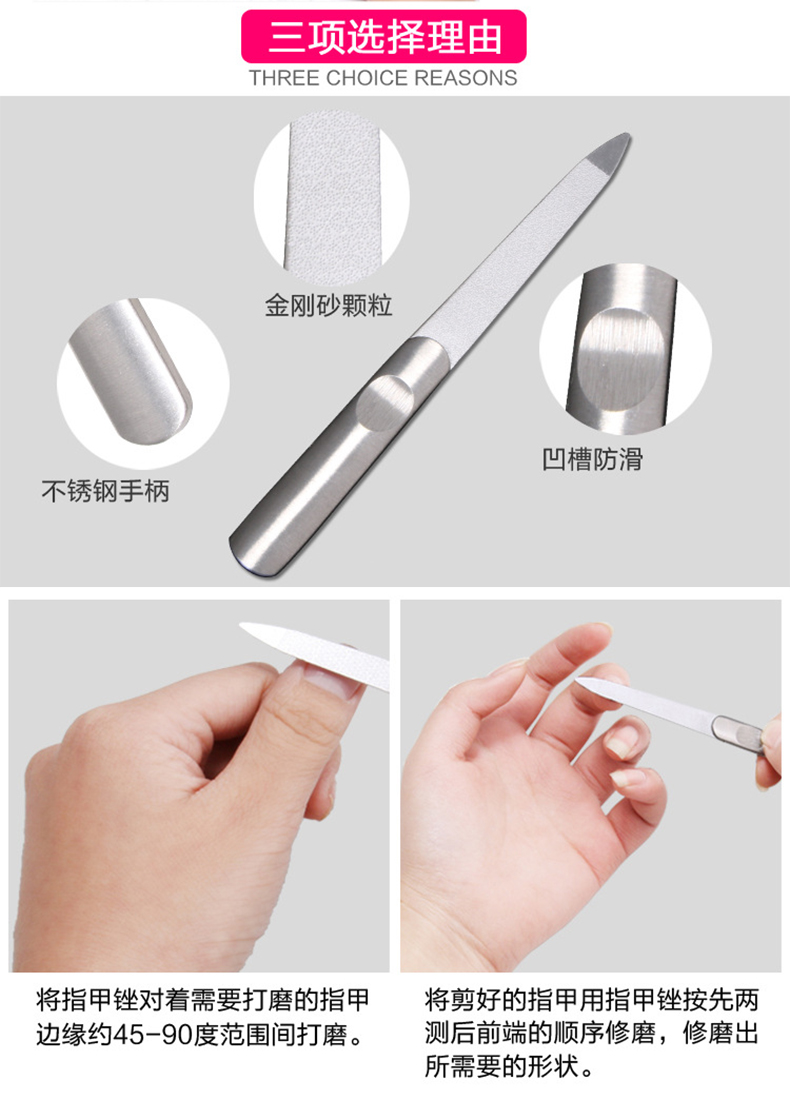 三项选择理由
THREE CHOICE REASONS

金刚砂颗粒

不锈钢手柄

凹槽防滑

将指甲锉对着需要打磨的指甲边缘约45-90度范围间打磨。

将剪好的指甲用指甲锉按先两测后前端的顺序修磨，修磨出所需要的形状。