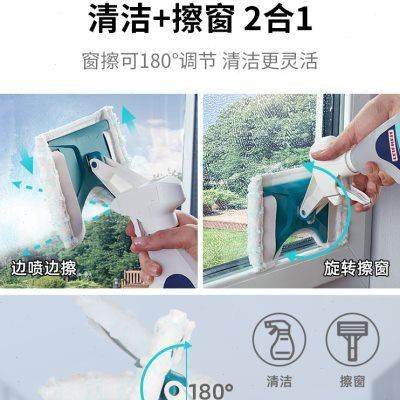 清洁+擦窗 2合1

窗擦可180°调节 清洁更灵活

边喷边擦

旋转擦窗

清洁

擦窗

180°